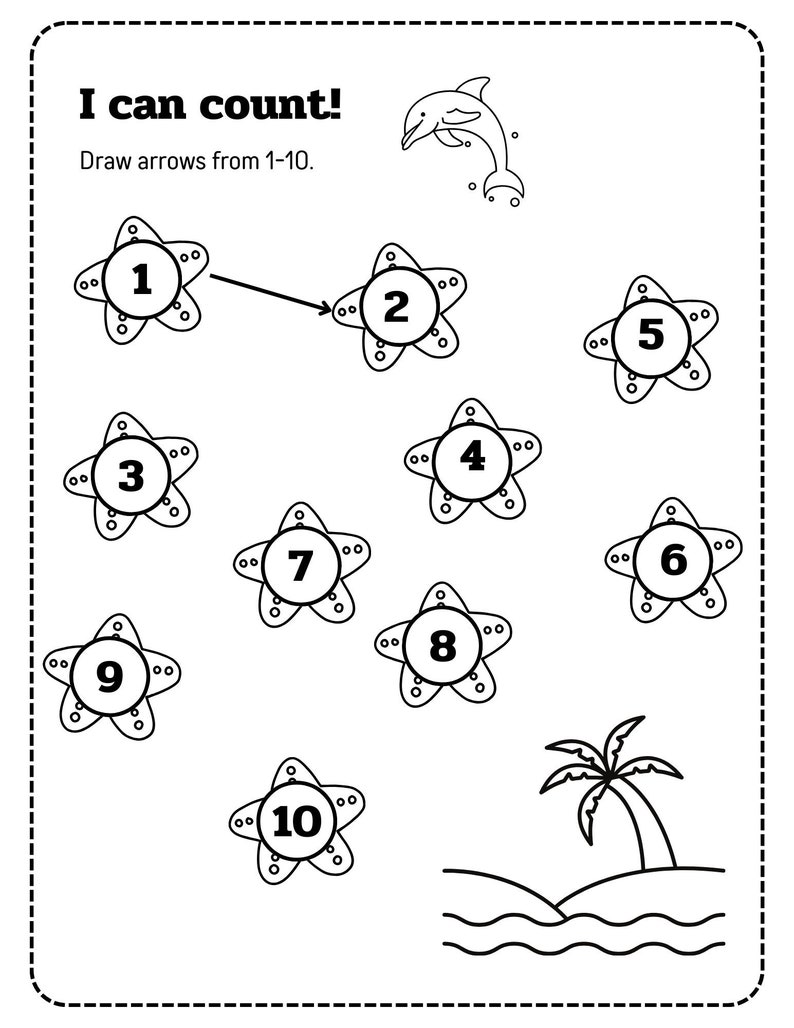 I can count!

Draw arrows from 1-10.

1

2

5

3

4

7

6

9

8

10