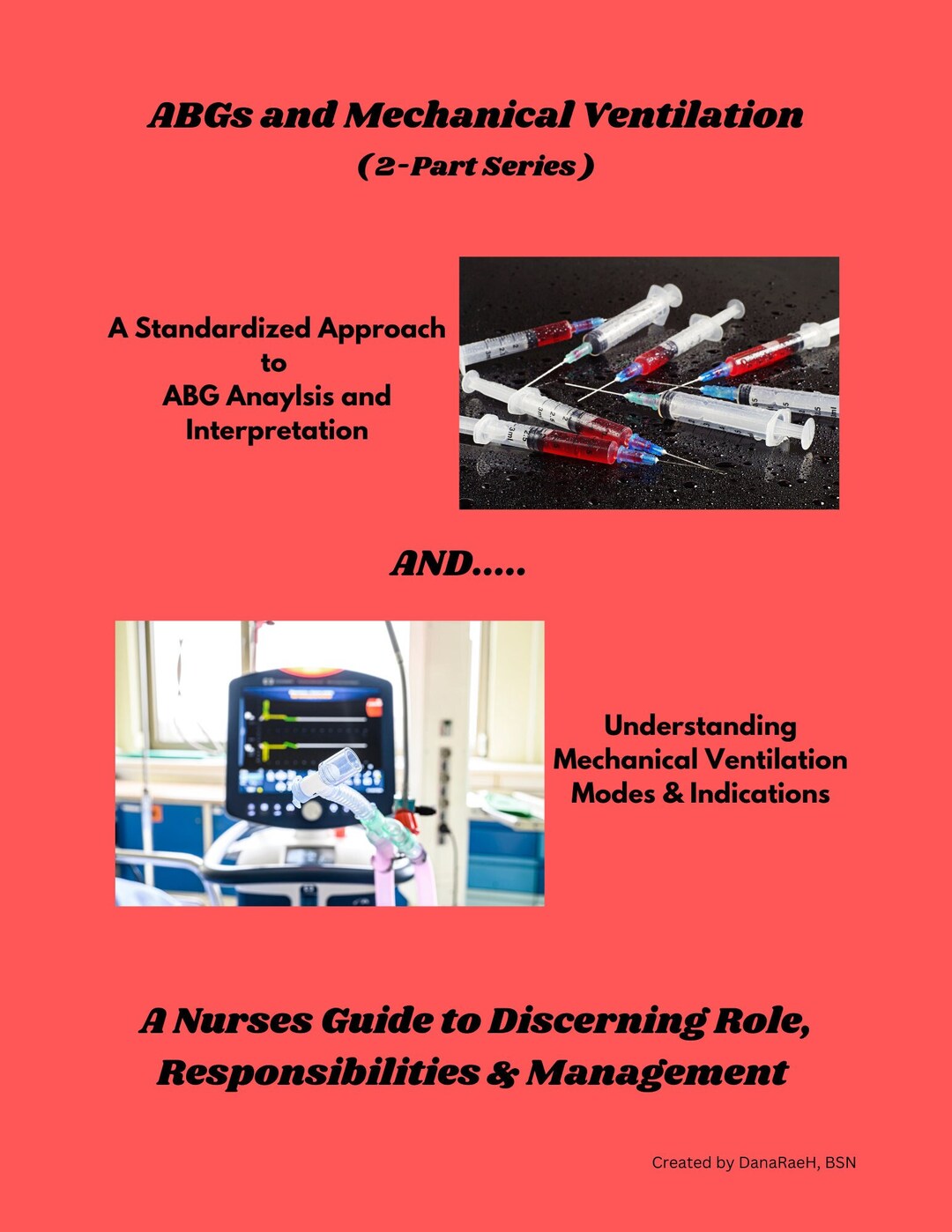 ABGs and Mechanical Ventilation
( 2-Part Series )

A Standardized Approach to ABG Anaylsis and Interpretation

AND.....

Understanding Mechanical Ventilation Modes & Indications

A Nurses Guide to Discerning Role, Responsibilities & Management

Created by DanaRaeH, BSN