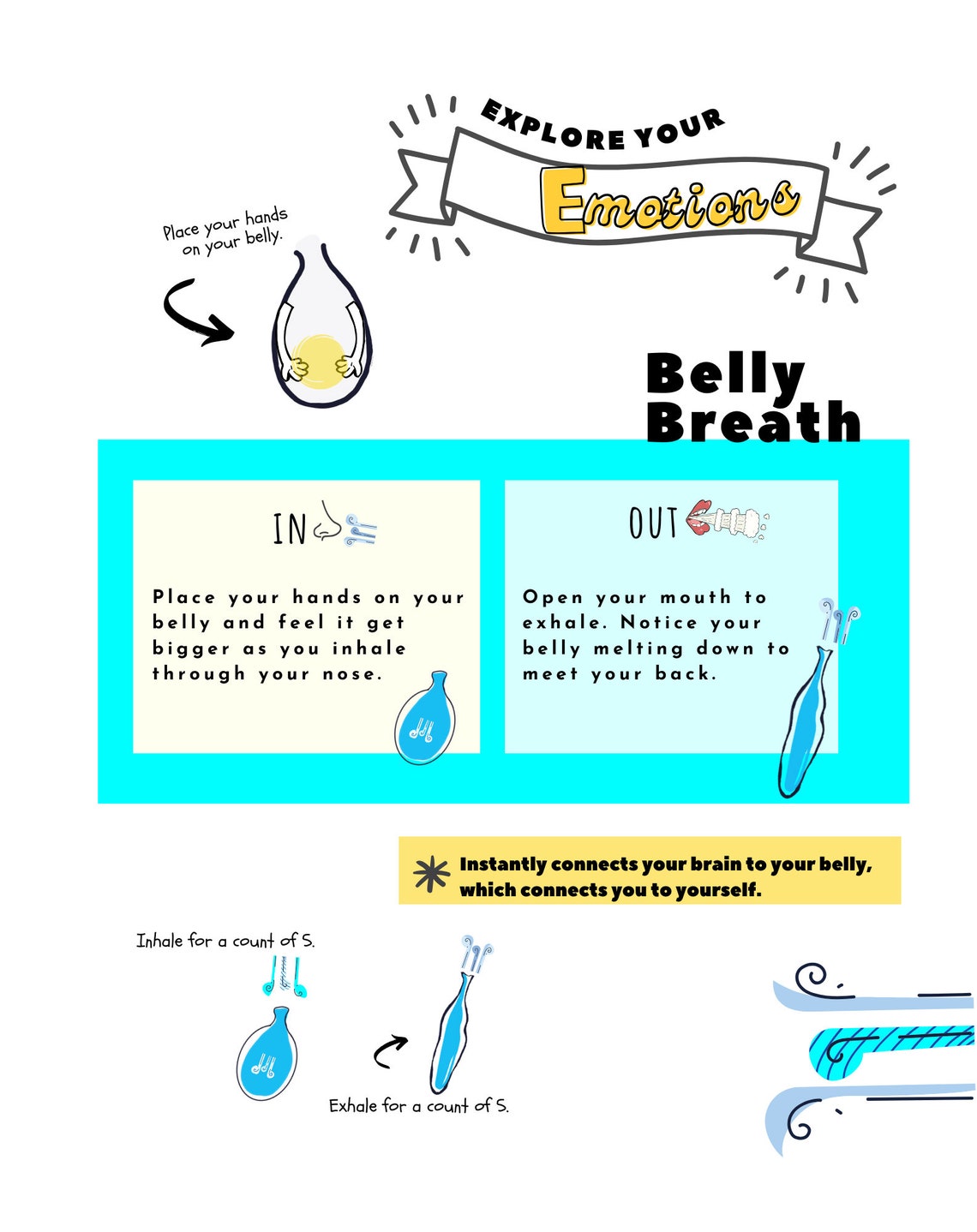 EXPLORE YOUR
Emotions

Place your hands on your belly.

Belly Breath

IN

Place your hands on your belly and feel it get bigger as you inhale through your nose.

OUT

Open your mouth to exhale. Notice your belly melting down to meet your back.

Instantly connects your brain to your belly, which connects you to yourself.

Inhale for a count of 5.

Exhale for a count of 5.