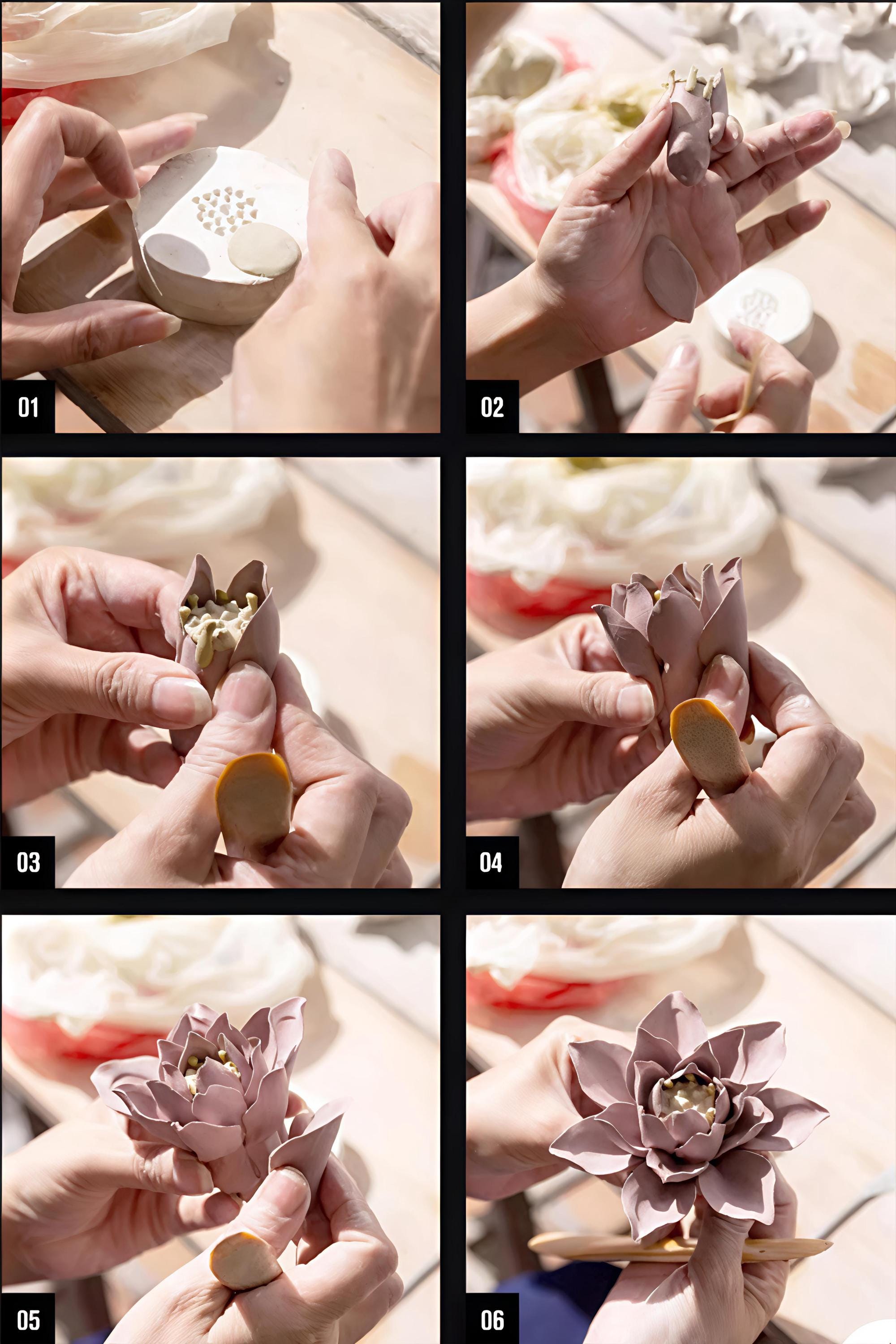 01

02

03

04

05

06