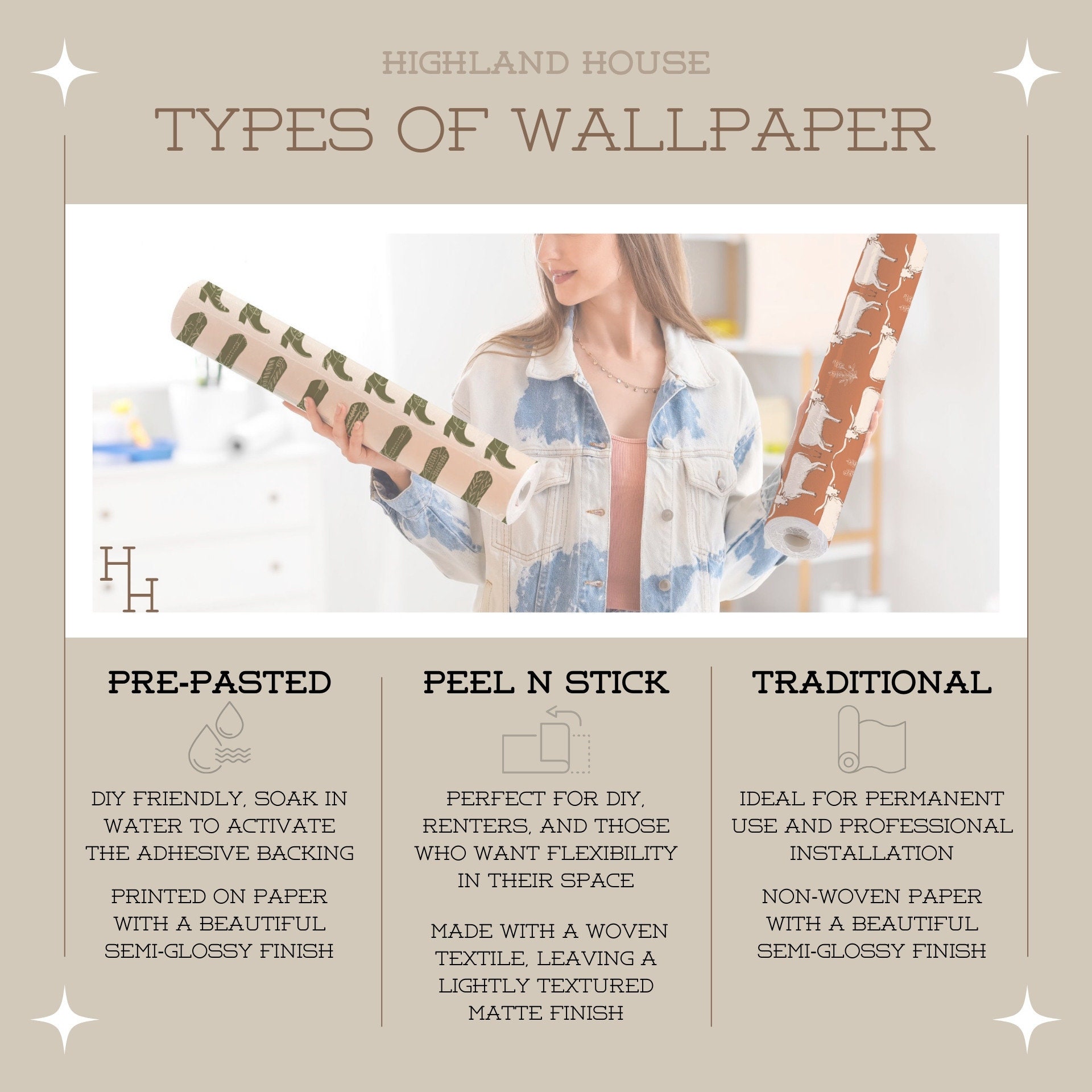 HIGHLAND HOUSE

TYPES OF WALLPAPER

HH

PRE-PASTED

DIY FRIENDLY, SOAK IN WATER TO ACTIVATE THE ADHESIVE BACKING

PRINTED ON PAPER WITH A BEAUTIFUL SEMI-GLOSSY FINISH

PEEL N STICK

PERFECT FOR DIY, RENTERS, AND THOSE WHO WANT FLEXIBILITY IN THEIR SPACE

MADE WITH A WOVEN TEXTILE, LEAVING A LIGHTLY TEXTURED MATTE FINISH

TRADITIONAL

IDEAL FOR PERMANENT USE AND PROFESSIONAL INSTALLATION

NON-WOVEN PAPER WITH A BEAUTIFUL SEMI-GLOSSY FINISH