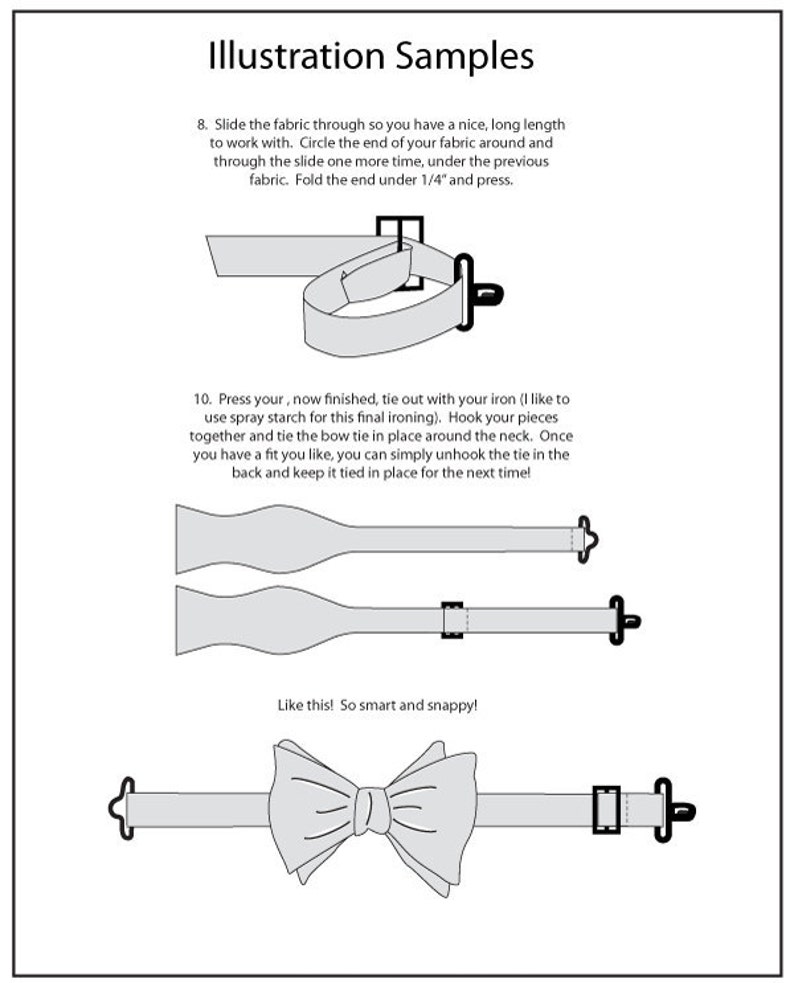 Illustration Samples

8. Slide the fabric through so you have a nice, long length to work with. Circle the end of your fabric around and through the slide one more time, under the previous fabric. Fold the end under 1/4" and press.

10. Press your , now finished, tie out with your iron (I like to use spray starch for this final ironing). Hook your pieces together and tie the bow tie in place around the neck. Once you have a fit you like, you can simply unhook the tie in the back and keep it tied in place for the next time!

Like this! So smart and snappy!