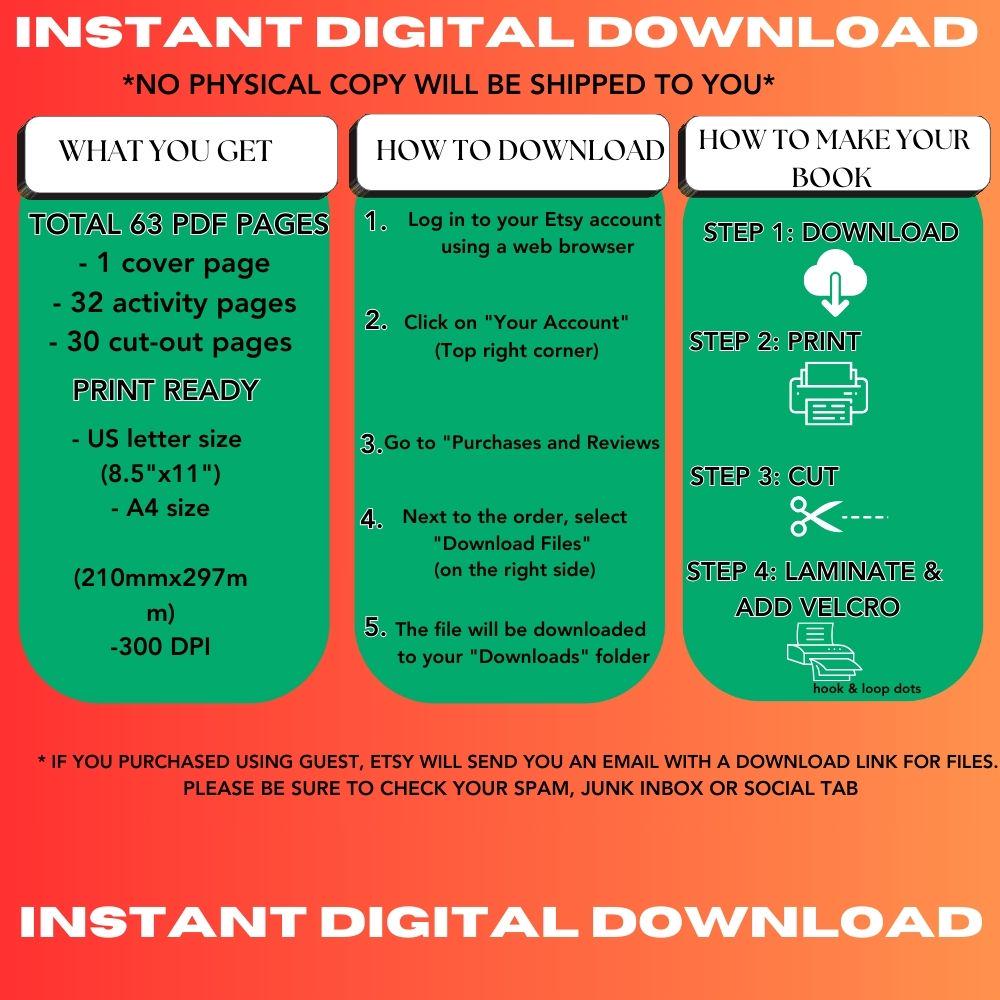 INSTANT DIGITAL DOWNLOAD

*NO PHYSICAL COPY WILL BE SHIPPED TO YOU*

WHAT YOU GET

TOTAL 63 PDF PAGES
- 1 cover page
- 32 activity pages
- 30 cut-out pages

PRINT READY

- US letter size (8.5"x11")
- A4 size

(210mmx297mm)
-300 DPI

HOW TO DOWNLOAD

1. Log in to your Etsy account using a web browser

2. Click on "Your Account" (Top right corner)

3. Go to "Purchases and Reviews

4. Next to the order, select "Download Files" (on the right side)

5. The file will be downloaded to your "Downloads" folder

HOW TO MAKE YOUR BOOK

STEP 1: DOWNLOAD

STEP 2: PRINT

STEP 3: CUT

STEP 4: LAMINATE & ADD VELCRO

hook & loop dots

* IF YOU PURCHASED USING GUEST, ETSY WILL SEND YOU AN EMAIL WITH A DOWNLOAD LINK FOR FILES. PLEASE BE SURE TO CHECK YOUR SPAM, JUNK INBOX OR SOCIAL TAB

INSTANT DIGITAL DOWNLOAD