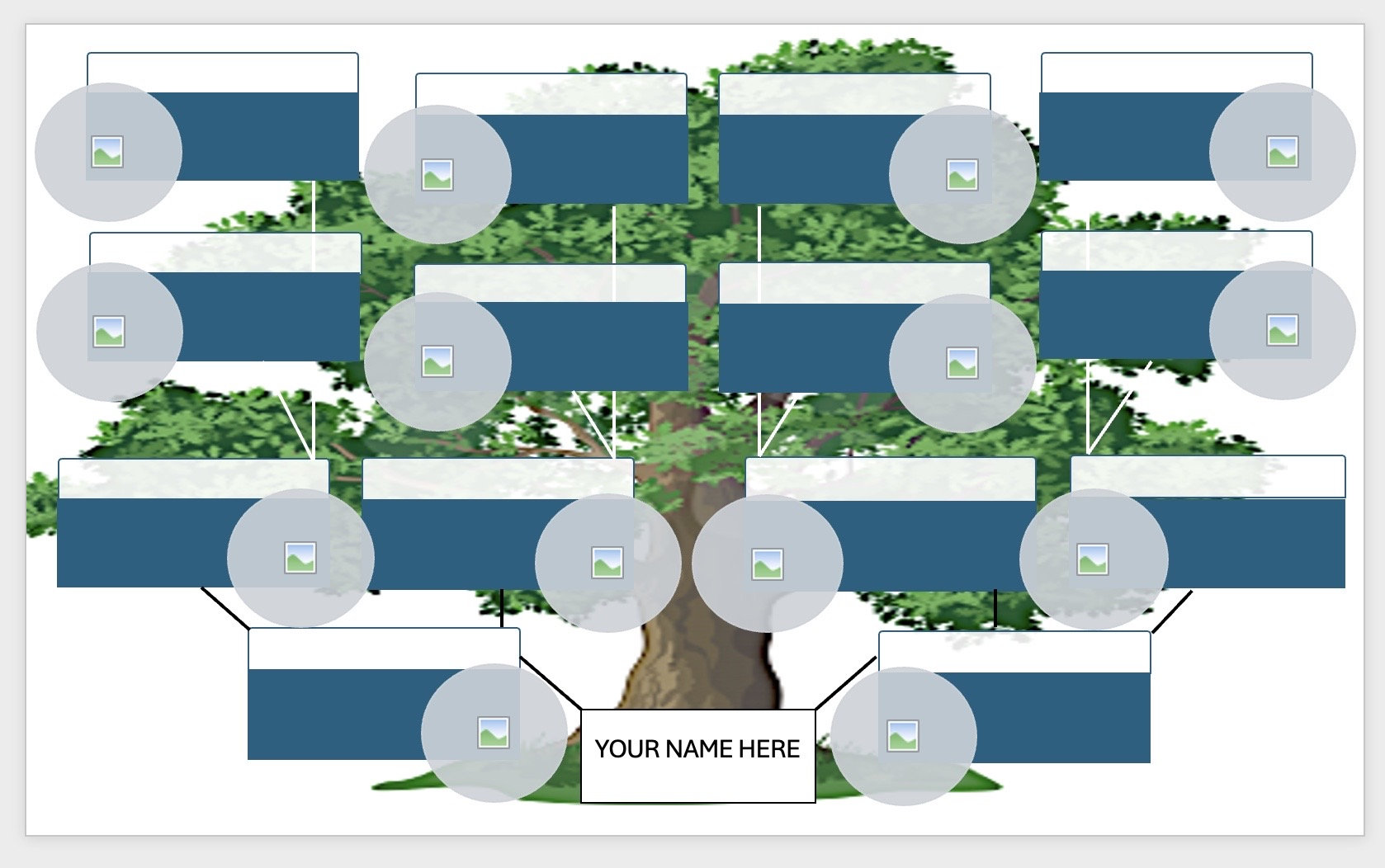 YOUR NAME HERE