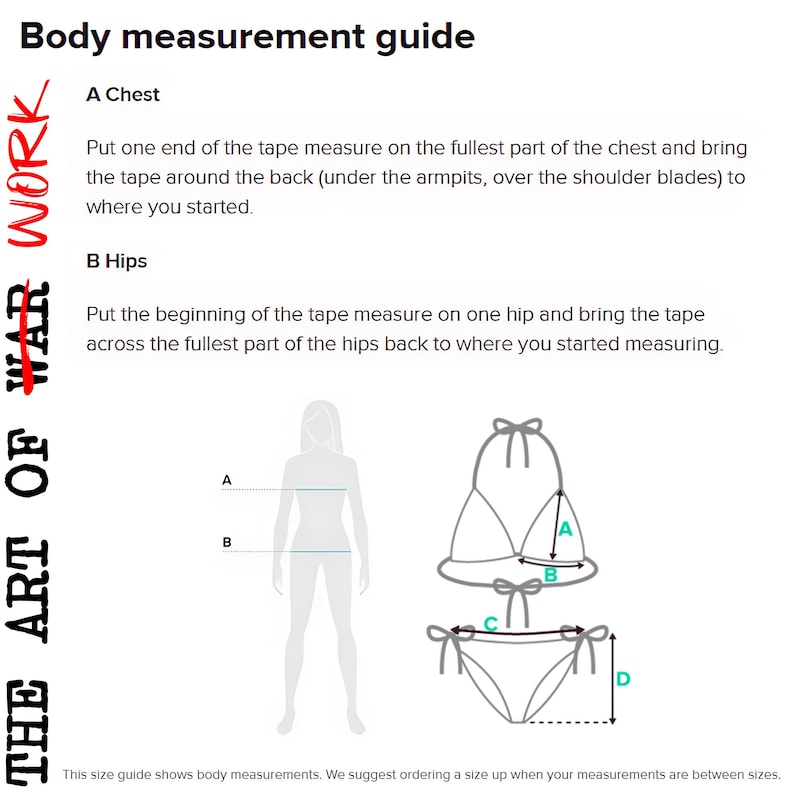 Body measurement guide

THE ART OF WAR WORK

A Chest

Put one end of the tape measure on the fullest part of the chest and bring the tape around the back (under the armpits, over the shoulder blades) to where you started.

B Hips

Put the beginning of the tape measure on one hip and bring the tape across the fullest part of the hips back to where you started measuring.

A

B

A

B

C

D

This size guide shows body measurements. We suggest ordering a size up when your measurements are between sizes.