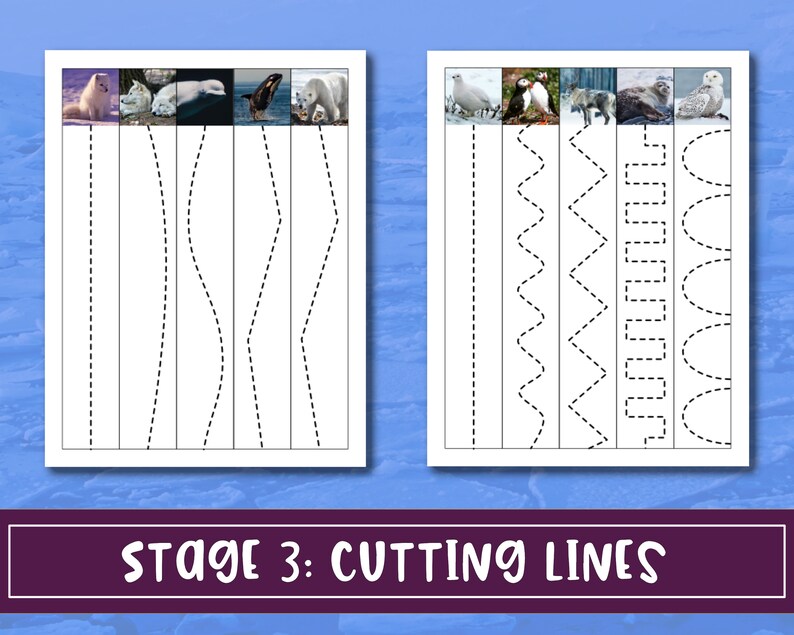 STAGE 3: CUTTING LINES