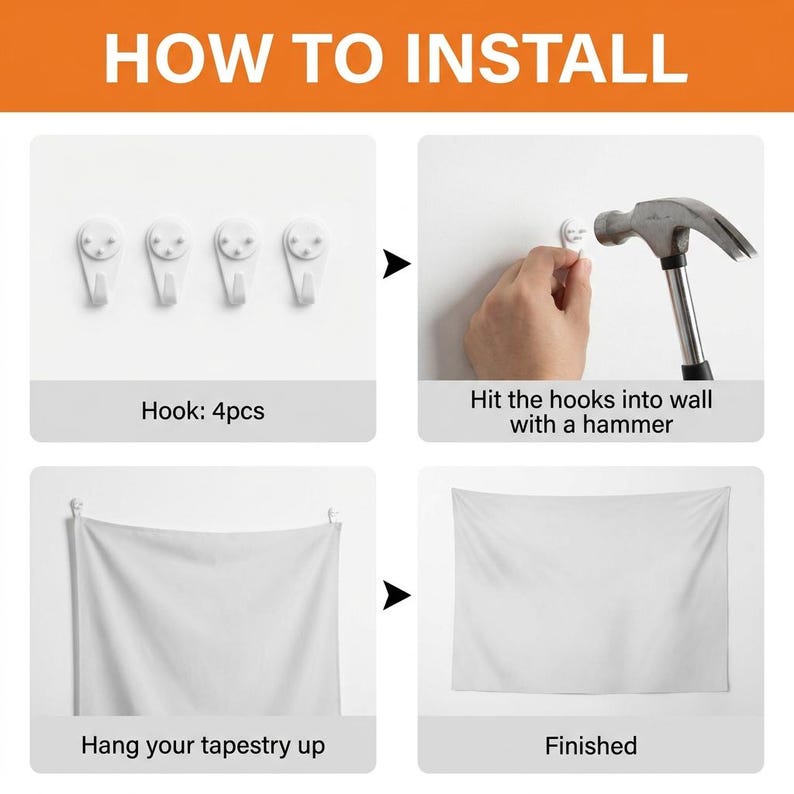 HOW TO INSTALL

Hook: 4pcs

Hit the hooks into wall with a hammer

Hang your tapestry up

Finished