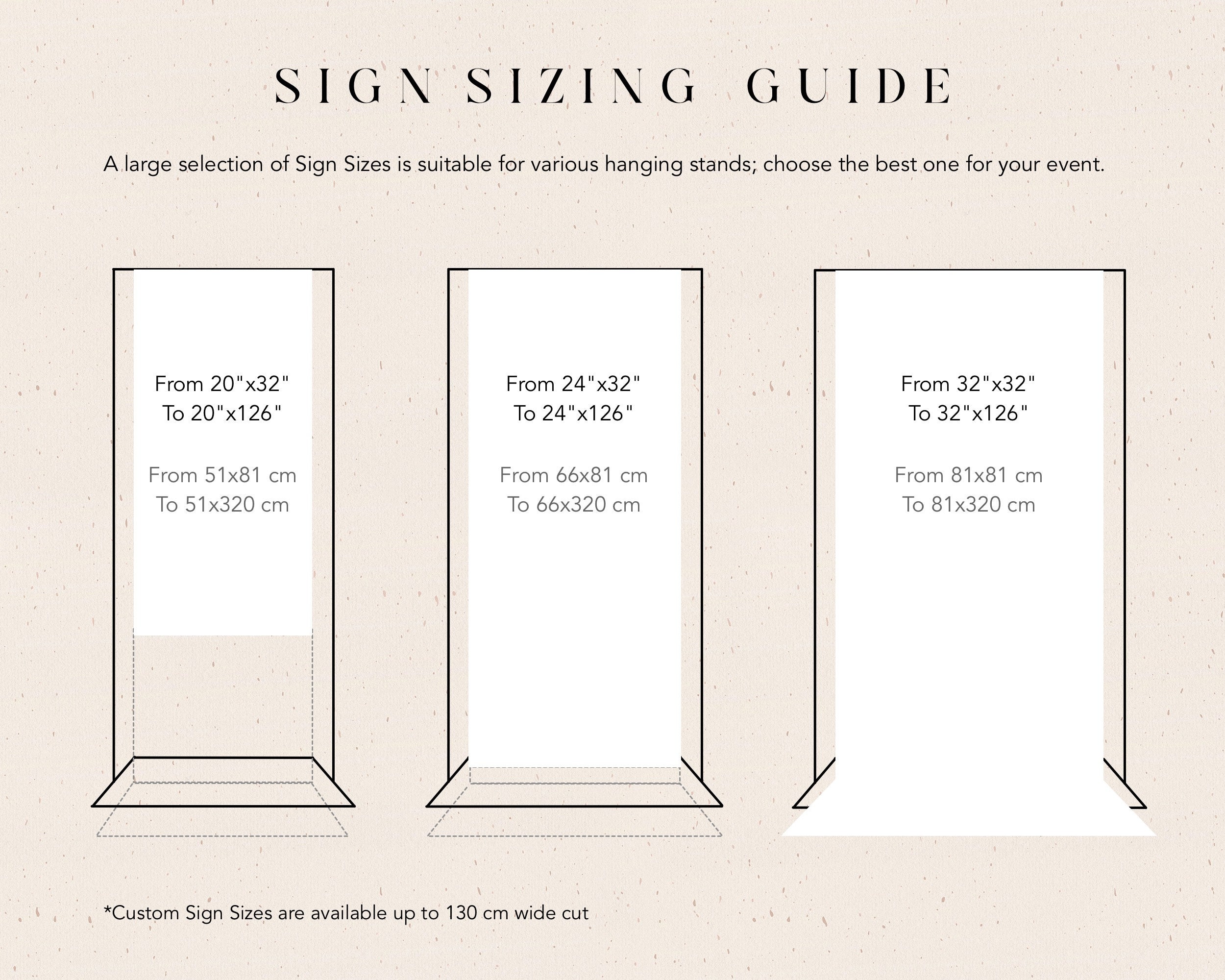 SIGN SIZING GUIDE

A large selection of Sign Sizes is suitable for various hanging stands; choose the best one for your event.

From 20"x32"
To 20"x126"

From 51x81 cm
To 51x320 cm

From 24"x32"
To 24"x126"

From 66x81 cm
To 66x320 cm

From 32"x32"
To 32"x126"

From 81x81 cm
To 81x320 cm

*Custom Sign Sizes are available up to 130 cm wide cut