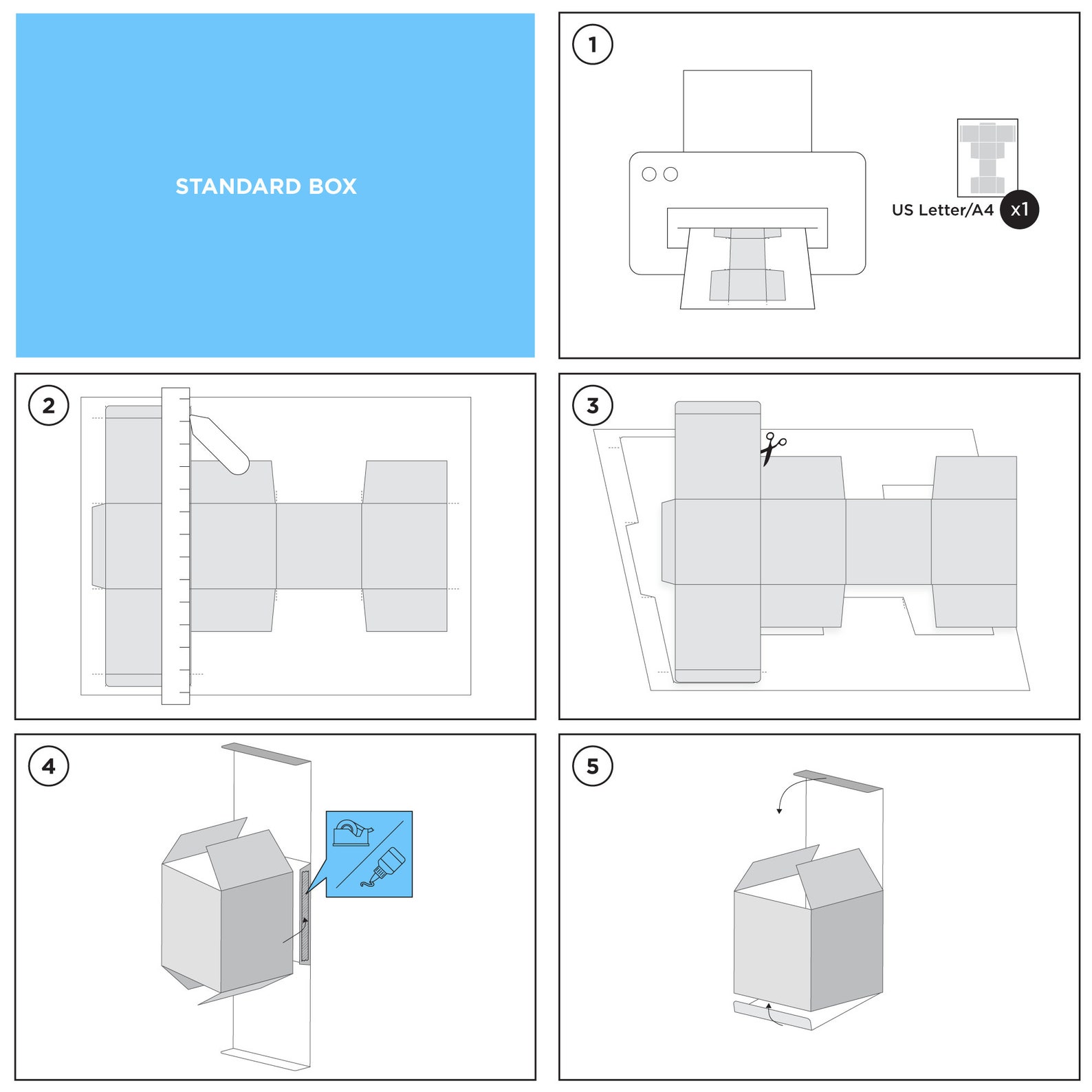 STANDARD BOX

1

US Letter/A4 x1

2

3

4

5