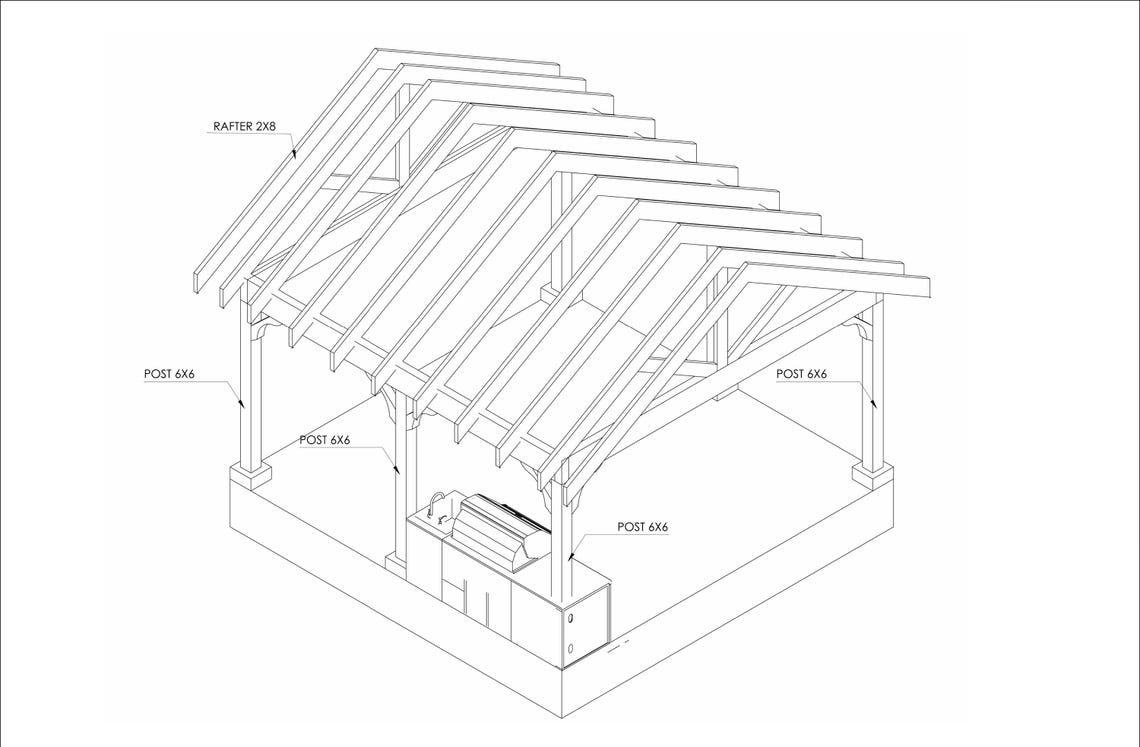 RAFTER 2X8

POST 6X6

POST 6X6

POST 6X6

POST 6X6