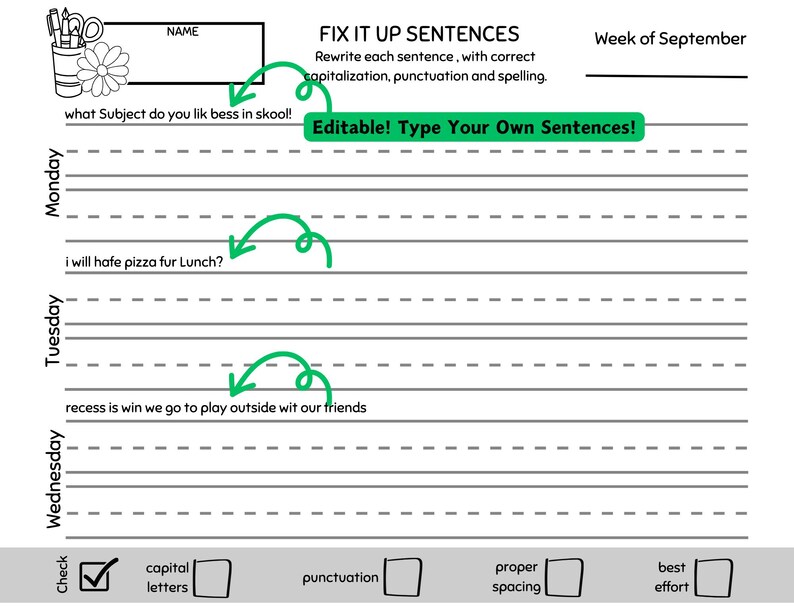 NAME

FIX IT UP SENTENCES
Rewrite each sentence , with correct capitalization, punctuation and spelling.

Week of September

what Subject do you lik bess in skool!

Editable! Type Your Own Sentences!

Monday

i will hafe pizza fur Lunch?

Tuesday

recess is win we go to play outside wit our friends

Wednesday

Check

capital letters

punctuation

proper spacing

best effort