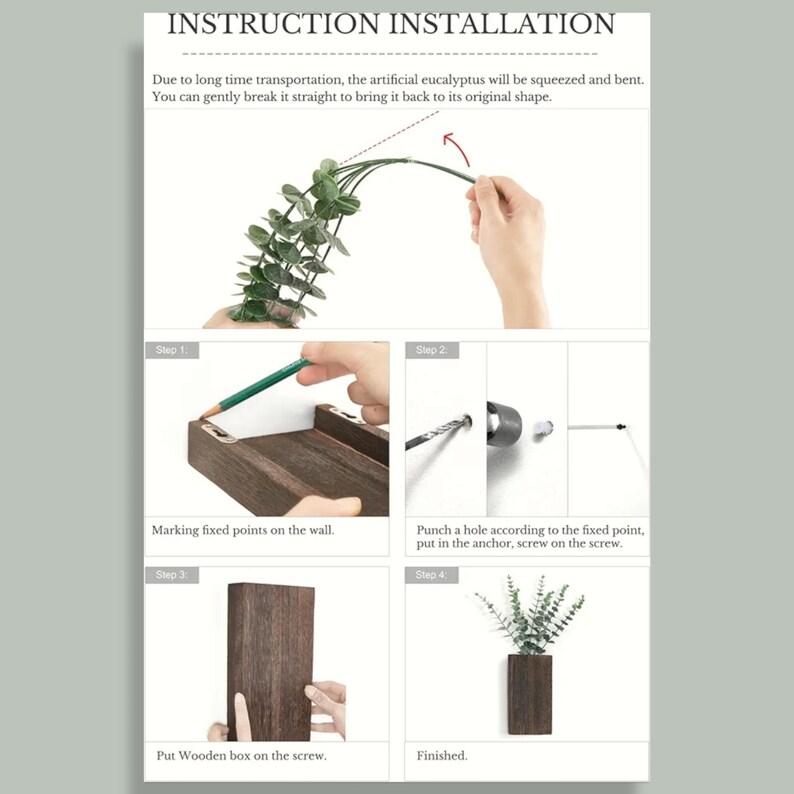 INSTRUCTION INSTALLATION

Due to long time transportation, the artificial eucalyptus will be squeezed and bent. You can gently break it straight to bring it back to its original shape.

Step 1:

Marking fixed points on the wall.

Step 2:

Punch a hole according to the fixed point, put in the anchor, screw on the screw.

Step 3:

Put Wooden box on the screw.

Step 4:

Finished.