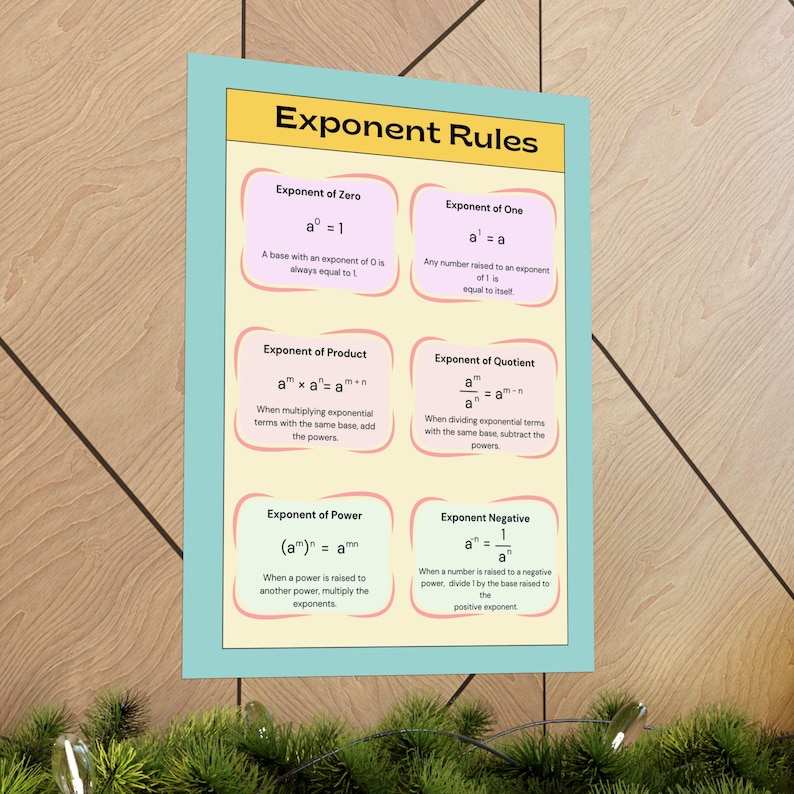 Exponent Rules

Exponent of Zero

$a^0 = 1$

A base with an exponent of 0 is always equal to 1.

Exponent of One

$a^1 = a$

Any number raised to an exponent of 1 is equal to itself.

Exponent of Product

$a^m \times a^n = a^{m+n}$

When multiplying exponential terms with the same base, add the powers.

Exponent of Quotient

$\frac{a^m}{a^n} = a^{m-n}$

When dividing exponential terms with the same base, subtract the powers.

Exponent of Power

$(a^m)^n = a^{mn}$

When a power is raised to another power, multiply the exponents.

Exponent Negative

$a^{-n} = \frac{1}{a^n}$

When a number is raised to a negative power, divide 1 by the base raised to the positive exponent.