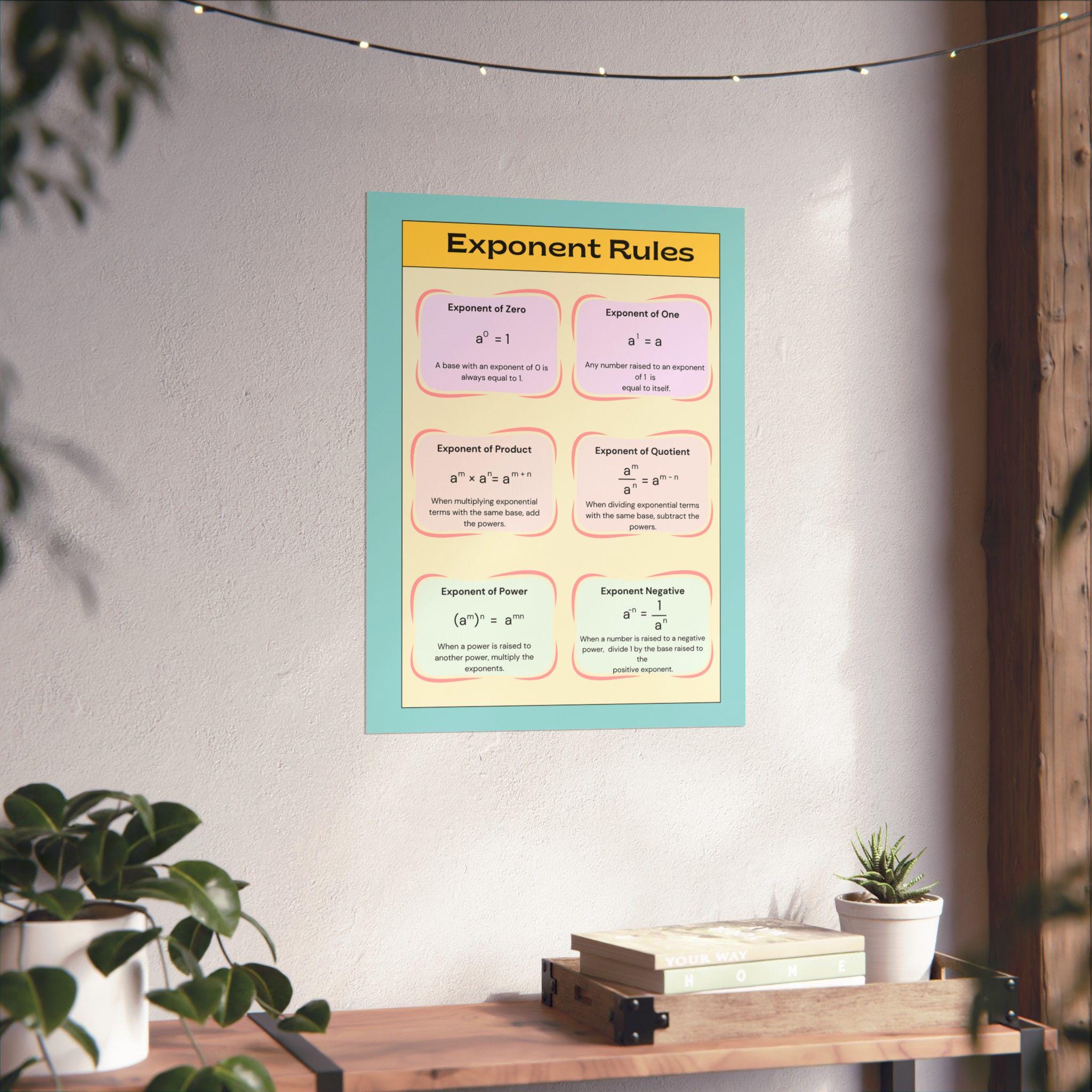 Exponent Rules

Exponent of Zero

$a^0 = 1$

A base with an exponent of 0 is always equal to 1.

Exponent of One

$a^1 = a$

Any number raised to an exponent of 1 is equal to itself.

Exponent of Product

$a^m \times a^n = a^{m+n}$

When multiplying exponential terms with the same base, add the powers.

Exponent of Quotient

$\frac{a^m}{a^n} = a^{m-n}$

When dividing exponential terms with the same base, subtract the powers.

Exponent of Power

$(a^m)^n = a^{mn}$

When a power is raised to another power, multiply the exponents.

Exponent Negative

$a^{-n} = \frac{1}{a^n}$

When a number is raised to a negative power, divide 1 by the base raised to the positive exponent.

YOUR WAY
HOME