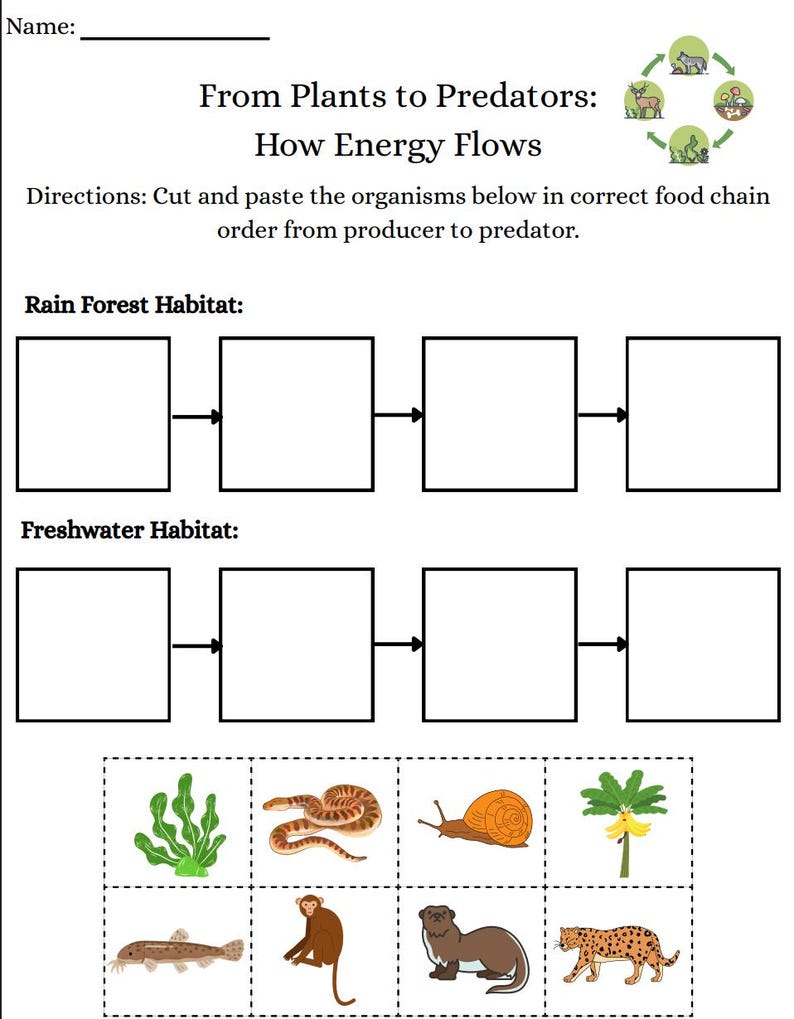 Name: _______________

From Plants to Predators:
How Energy Flows

Directions: Cut and paste the organisms below in correct food chain order from producer to predator.

Rain Forest Habitat:

Freshwater Habitat: