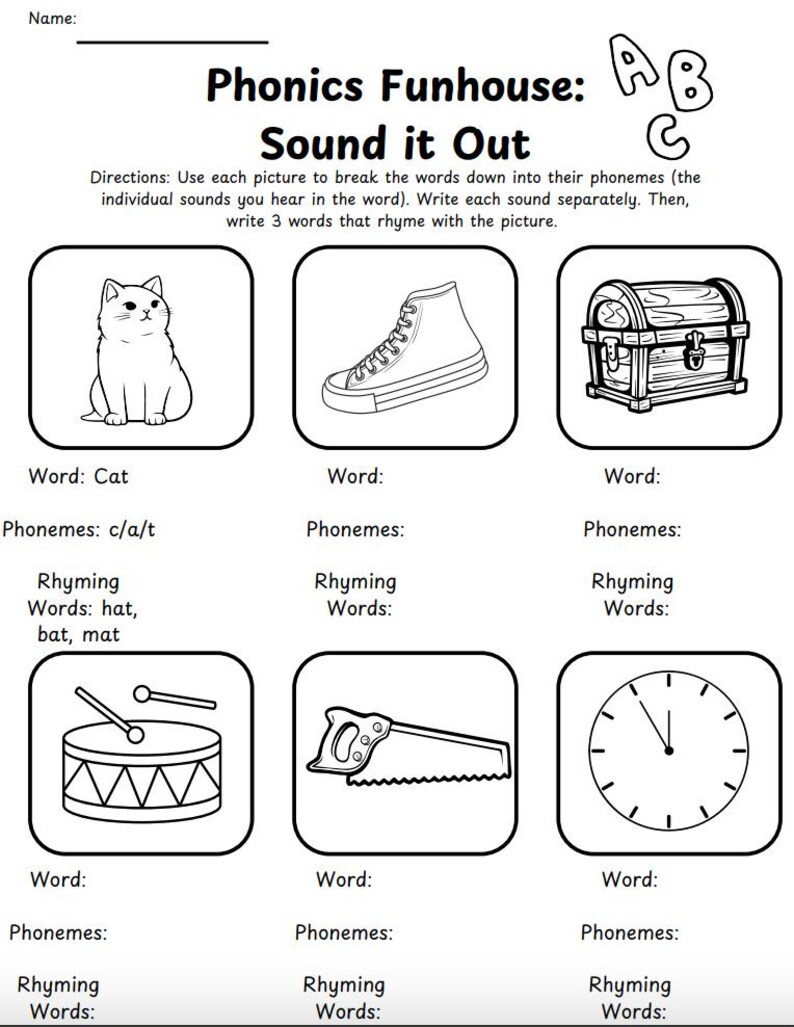 Name:

Phonics Funhouse: Sound it Out

A B C

Directions: Use each picture to break the words down into their phonemes (the individual sounds you hear in the word). Write each sound separately. Then, write 3 words that rhyme with the picture.

Word: Cat

Phonemes: c/a/t

Rhyming Words: hat, bat, mat

Word:

Phonemes:

Rhyming Words:

Word:

Phonemes:

Rhyming Words:

Word:

Phonemes:

Rhyming Words:

Word:

Phonemes:

Rhyming Words:

Word:

Phonemes:

Rhyming Words: