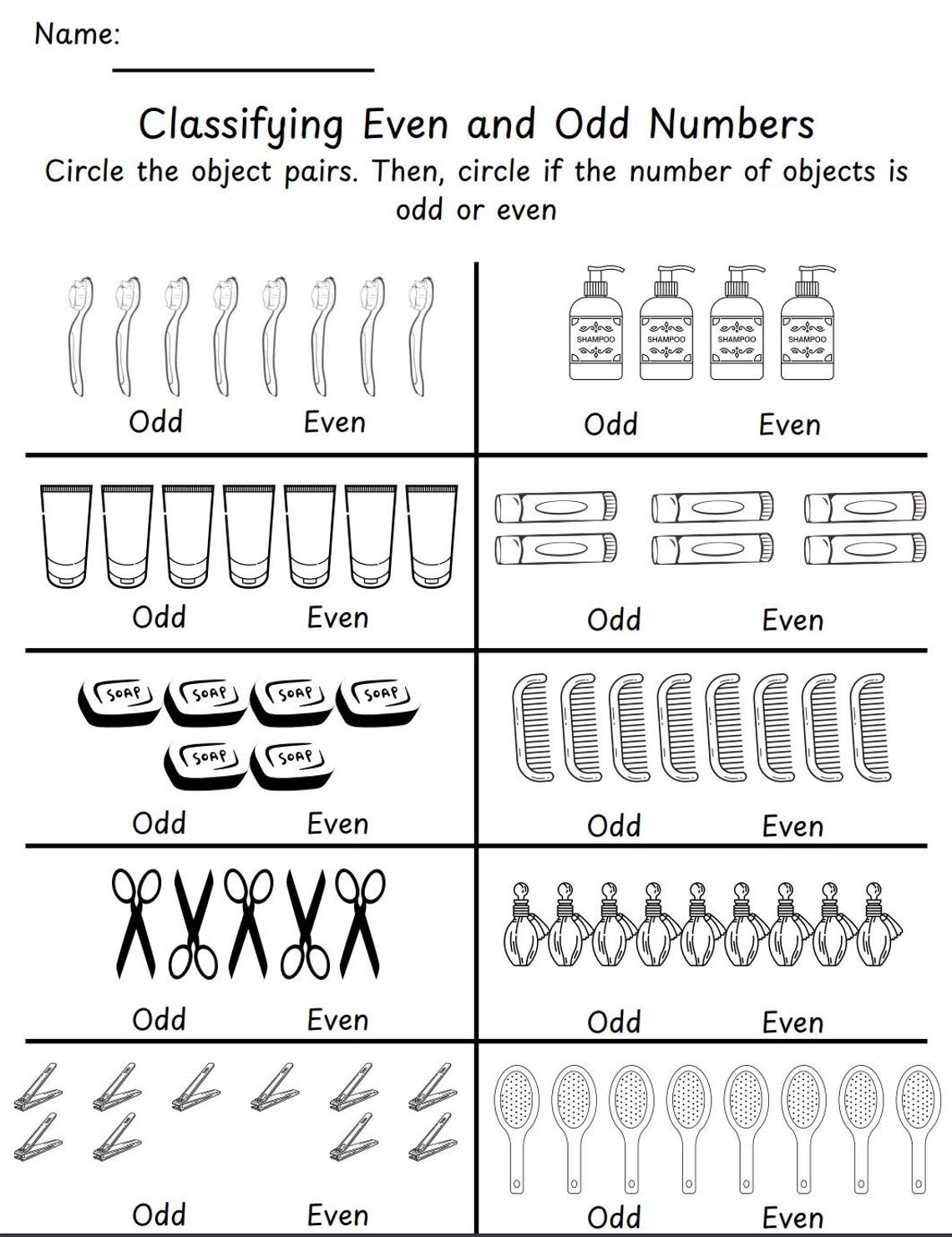 Name:

Classifying Even and Odd Numbers

Circle the object pairs. Then, circle if the number of objects is odd or even

Odd Even

SHAMPOO SHAMPOO SHAMPOO SHAMPOO

Odd Even

Odd Even

Odd Even

SOAP SOAP SOAP SOAP SOAP SOAP

Odd Even

Odd Even

Odd Even

Odd Even

Odd Even

Odd Even