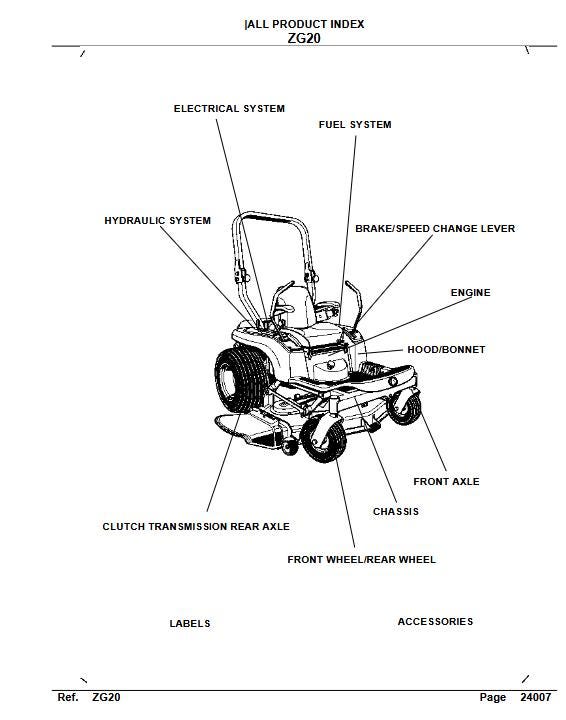 |ALL PRODUCT INDEX
ZG20

ELECTRICAL SYSTEM

FUEL SYSTEM

HYDRAULIC SYSTEM

BRAKE/SPEED CHANGE LEVER

ENGINE

HOOD/BONNET

FRONT AXLE

CHASSIS

CLUTCH TRANSMISSION REAR AXLE

FRONT WHEEL/REAR WHEEL

LABELS

ACCESSORIES

Ref. ZG20

Page 24007