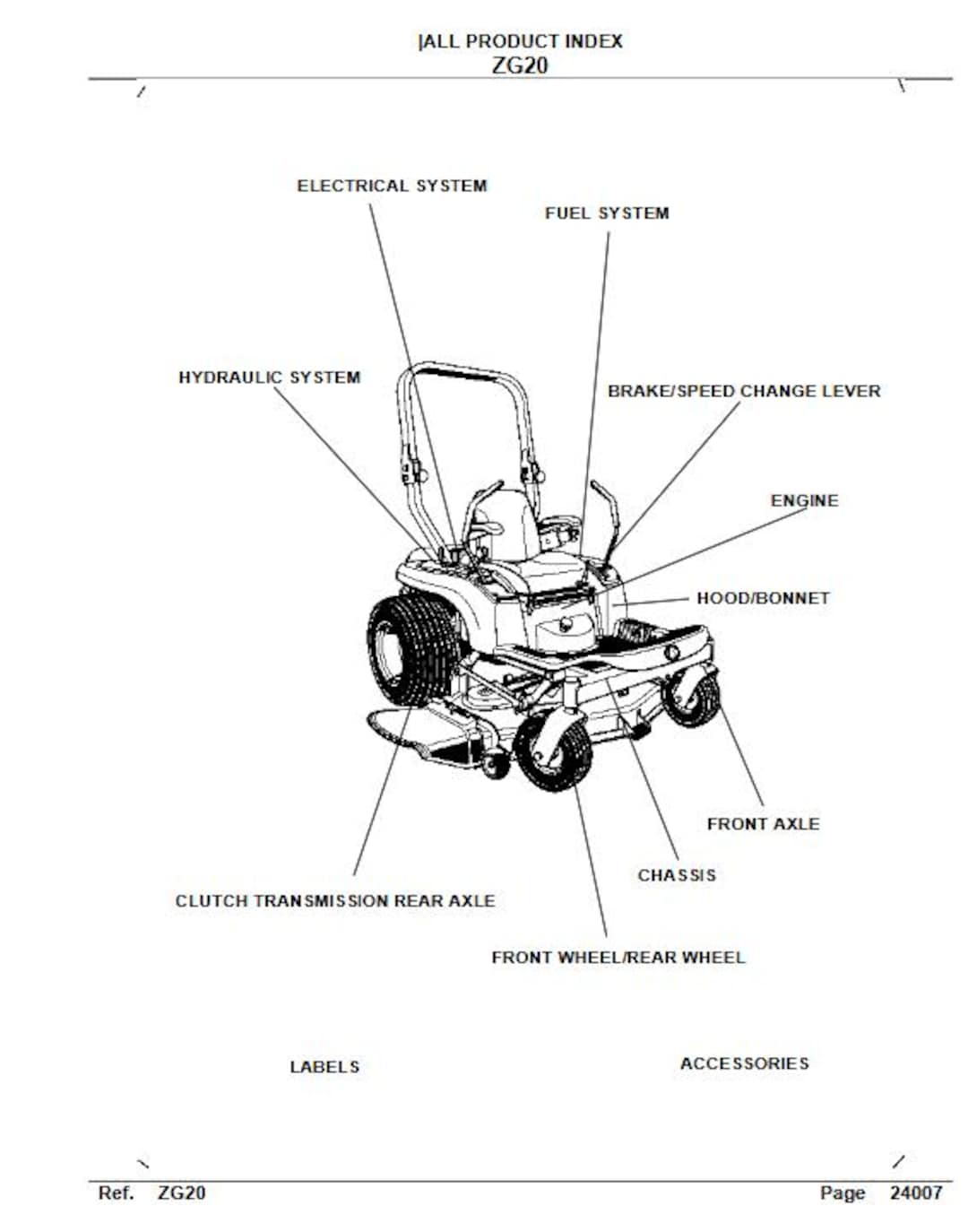 |ALL PRODUCT INDEX
ZG20

ELECTRICAL SYSTEM

FUEL SYSTEM

HYDRAULIC SYSTEM

BRAKE/SPEED CHANGE LEVER

ENGINE

HOOD/BONNET

FRONT AXLE

CHASSIS

CLUTCH TRANSMISSION REAR AXLE

FRONT WHEEL/REAR WHEEL

LABELS

ACCESSORIES

Ref. ZG20

Page 24007