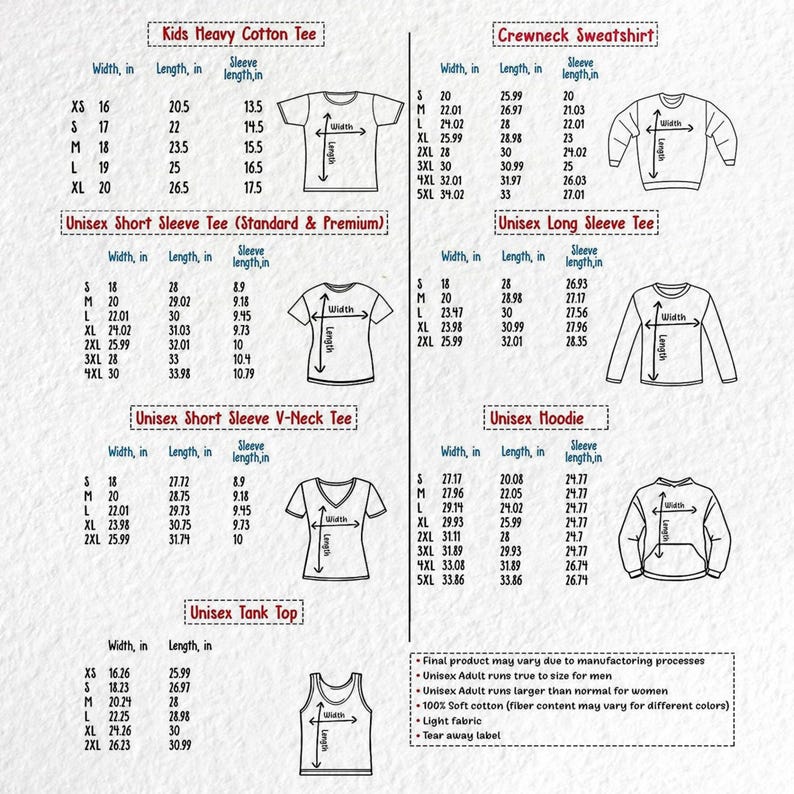 Kids Heavy Cotton Tee

| | Width, in | Length, in | Sleeve length,in |
|---|---|---|---|
| XS | 16 | 20.5 | 13.5 |
| S | 17 | 22 | 14.5 |
| M | 18 | 23.5 | 15.5 |
| L | 19 | 25 | 16.5 |
| XL | 20 | 26.5 | 17.5 |

Width
Length

Unisex Short Sleeve Tee (Standard & Premium)

| | Width, in | Length, in | Sleeve length,in |
|---|---|---|---|
| S | 18 | 28 | 8.9 |
| M | 20 | 29.02 | 9.18 |
| L | 22.01 | 30 | 9.45 |
| XL | 24.02 | 31.03 | 9.73 |
| 2XL | 25.99 | 32.01 | 10 |
| 3XL | 28 | 33 | 10.4 |
| 4XL | 30 | 33.98 | 10.79 |

Width
Length

Unisex Short Sleeve V-Neck Tee

| | Width, in | Length, in | Sleeve length,in |
|---|---|---|---|
| S | 18 | 27.72 | 8.9 |
| M | 20 | 28.75 | 9.18 |
| L | 22.01 | 29.73 | 9.45 |
| XL | 23.98 | 30.75 | 9.73 |
| 2XL | 25.99 | 31.74 | 10 |

Width
Length

Unisex Tank Top

| | Width, in | Length, in |
|---|---|---|
| XS | 16.26 | 25.99 |
| S | 18.23 | 26.97 |
| M | 20.24 | 28 |
| L | 22.25 | 28.98 |
| XL | 24.26 | 30 |
| 2XL | 26.23 | 30.99 |

Width
Length

Crewneck Sweatshirt

| | Width, in | Length, in | Sleeve length,in |
|---|---|---|---|
| S | 20 | 25.99 | 20 |
| M | 22.01 | 26.97 | 21.03 |
| L | 24.02 | 28 | 22.01 |
| XL | 25.99 | 28.98 | 23 |
| 2XL | 28 | 30 | 24.02 |
| 3XL | 30 | 30.99 | 25 |
| 4XL | 32.01 | 31.97 | 26.03 |
| 5XL | 34.02 | 33 | 27.01 |

Width
Length

Unisex Long Sleeve Tee

| | Width, in | Length, in | Sleeve length,in |
|---|---|---|---|
| S | 18 | 28 | 26.93 |
| M | 20 | 28.98 | 27.17 |
| L | 23.47 | 30 | 27.56 |
| XL | 23.98 | 30.99 | 27.96 |
| 2XL | 25.99 | 32.01 | 28.35 |

Width
Length

Unisex Hoodie

| | Width, in | Length, in | Sleeve length,in |
|---|---|---|---|
| S | 27.17 | 20.08 | 24.77 |
| M | 27.96 | 22.05 | 24.77 |
| L | 29.14 | 24.02 | 24.77 |
| XL | 29.93 | 25.99 | 24.77 |
| 2XL | 31.11 | 28 | 24.7 |
| 3XL | 31.89 | 29.93 | 24.77 |
| 4XL | 33.08 | 31.89 | 26.74 |
| 5XL | 33.86 | 33.86 | 26.74 |

Width
Length

• Final product may vary due to manufactoring processes
• Unisex Adult runs true to size for men
• Unisex Adult runs larger than normal for women
• 100% Soft cotton (fiber content may vary for different colors)
• Light fabric
• Tear away label