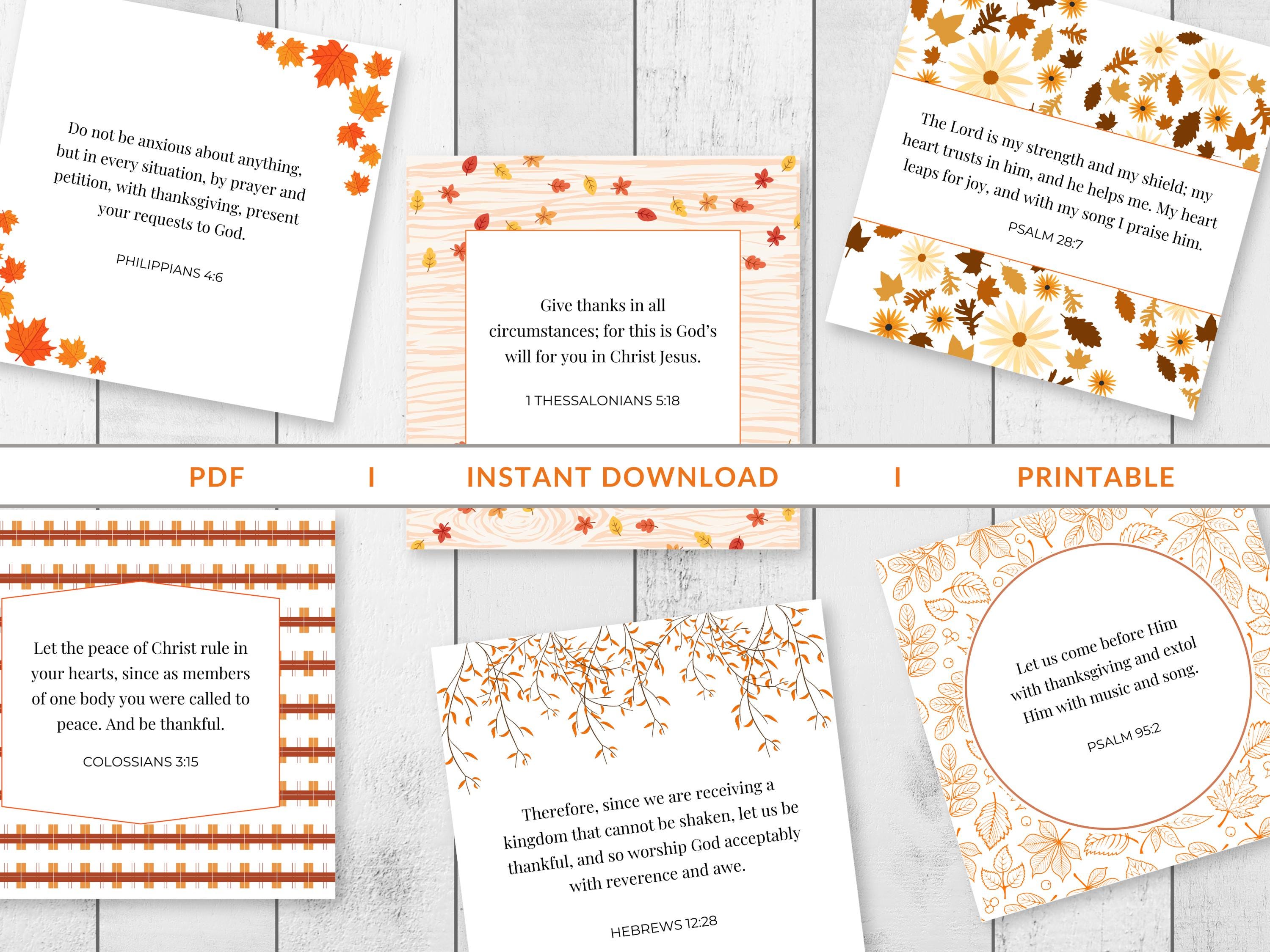 Do not be anxious about anything, but in every situation, by prayer and petition, with thanksgiving, present your requests to God.

PHILIPPIANS 4:6

Give thanks in all circumstances; for this is God's will for you in Christ Jesus.

1 THESSALONIANS 5:18

The Lord is my strength and my shield; my heart trusts in him, and he helps me. My heart leaps for joy, and with my song I praise him.

PSALM 28:7

PDF I INSTANT DOWNLOAD I PRINTABLE

Let the peace of Christ rule in your hearts, since as members of one body you were called to peace. And be thankful.

COLOSSIANS 3:15

Therefore, since we are receiving a kingdom that cannot be shaken, let us be thankful, and so worship God acceptably with reverence and awe.

HEBREWS 12:28

Let us come before Him with thanksgiving and extol Him with music and song.

PSALM 95:2