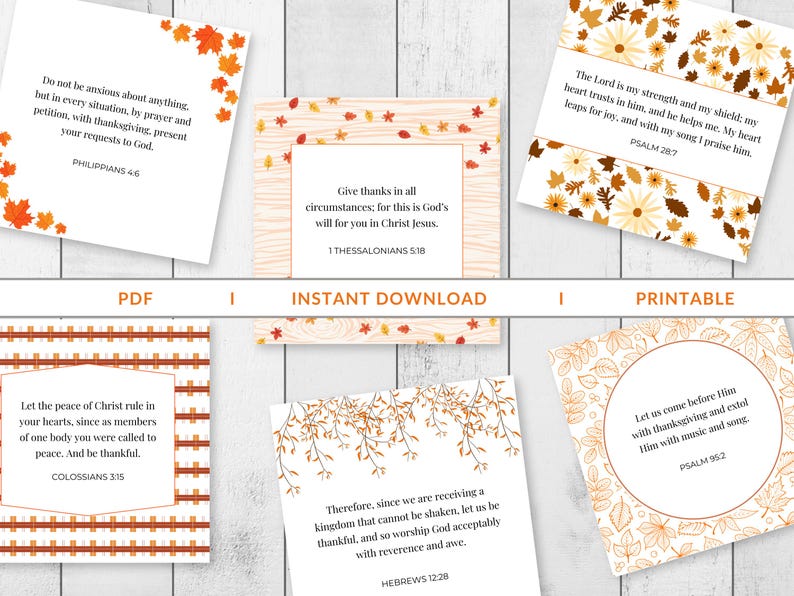 Do not be anxious about anything, but in every situation, by prayer and petition, with thanksgiving, present your requests to God.

PHILIPPIANS 4:6

Give thanks in all circumstances; for this is God's will for you in Christ Jesus.

1 THESSALONIANS 5:18

The Lord is my strength and my shield; my heart trusts in him, and he helps me. My heart leaps for joy, and with my song I praise him.

PSALM 28:7

PDF I INSTANT DOWNLOAD I PRINTABLE

Let the peace of Christ rule in your hearts, since as members of one body you were called to peace. And be thankful.

COLOSSIANS 3:15

Therefore, since we are receiving a kingdom that cannot be shaken, let us be thankful, and so worship God acceptably with reverence and awe.

HEBREWS 12:28

Let us come before Him with thanksgiving and extol Him with music and song.

PSALM 95:2