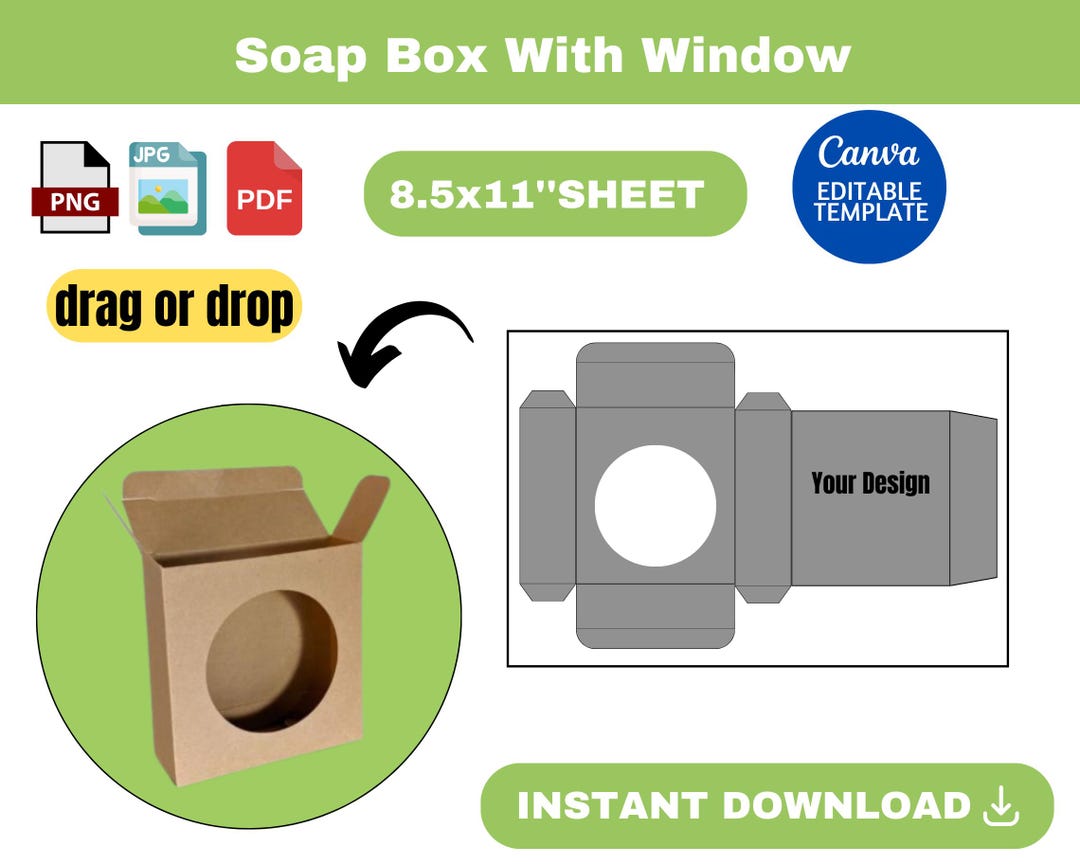 Soap Box With Window

PNG JPG PDF

8.5x11''SHEET

Canva EDITABLE TEMPLATE

drag or drop

Your Design

INSTANT DOWNLOAD