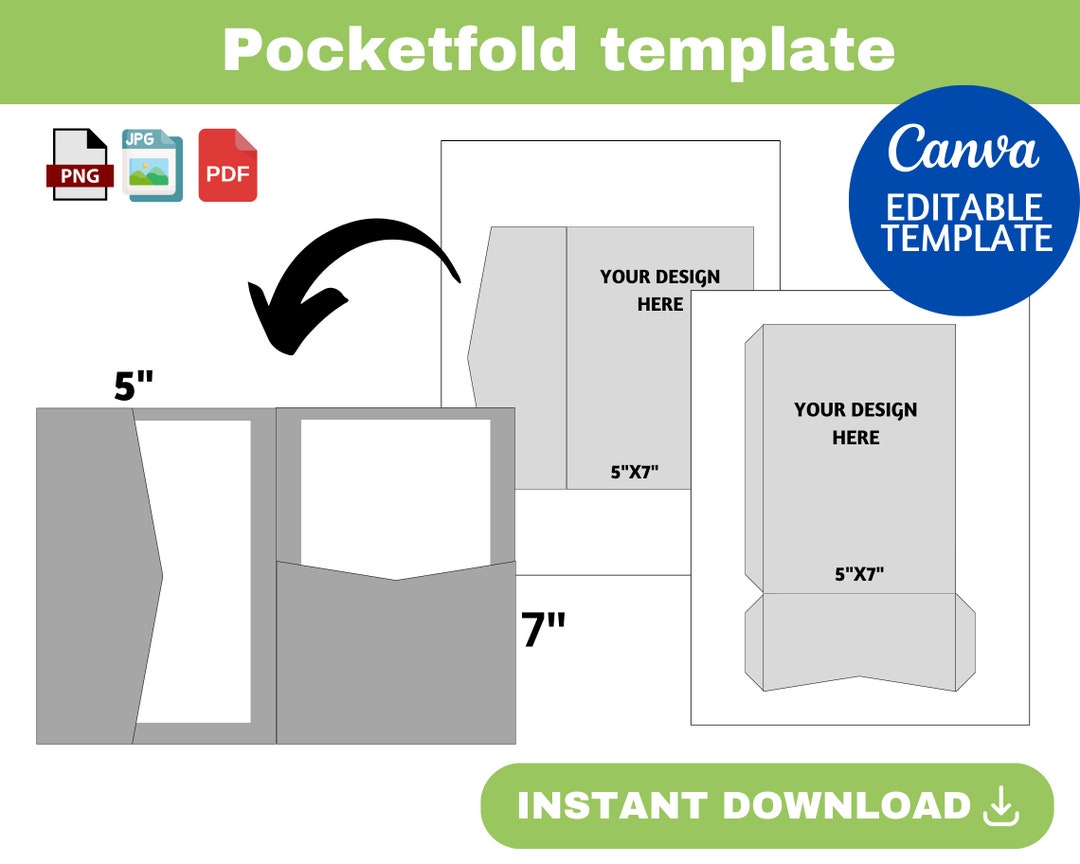 Pocketfold template

PNG

JPG

PDF

Canva
EDITABLE TEMPLATE

YOUR DESIGN HERE

5"X7"

YOUR DESIGN HERE

5"X7"

5"

7"

INSTANT DOWNLOAD