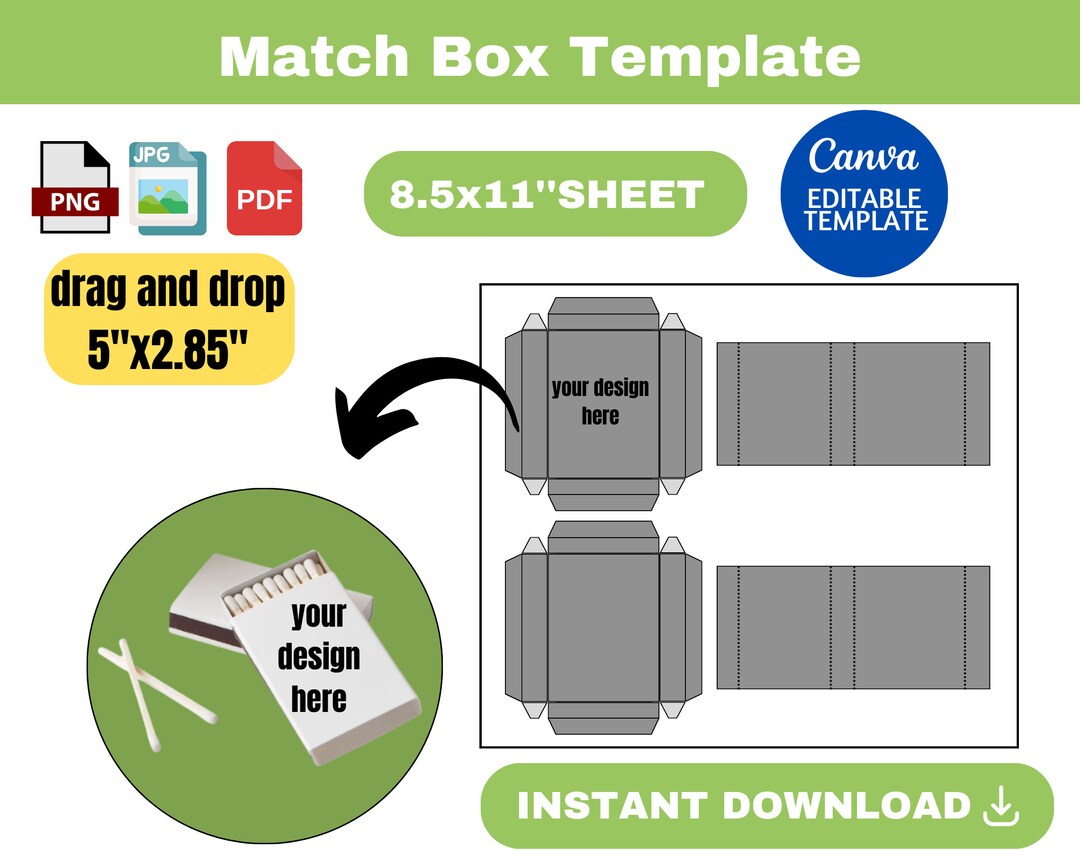 Match Box Template

PNG

JPG

PDF

8.5x11''SHEET

Canva
EDITABLE TEMPLATE

drag and drop
5''x2.85''

your design here

your design here

INSTANT DOWNLOAD