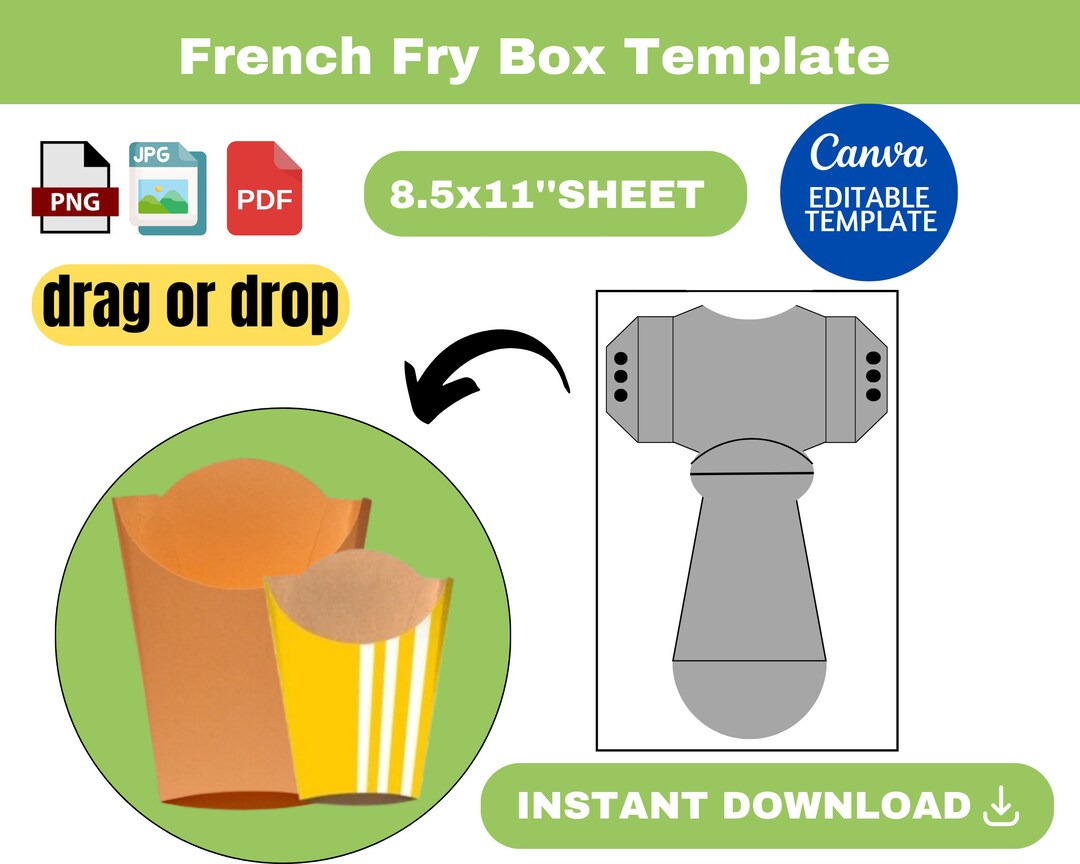 French Fry Box Template

PNG JPG PDF

8.5x11''SHEET

Canva
EDITABLE TEMPLATE

drag or drop

INSTANT DOWNLOAD