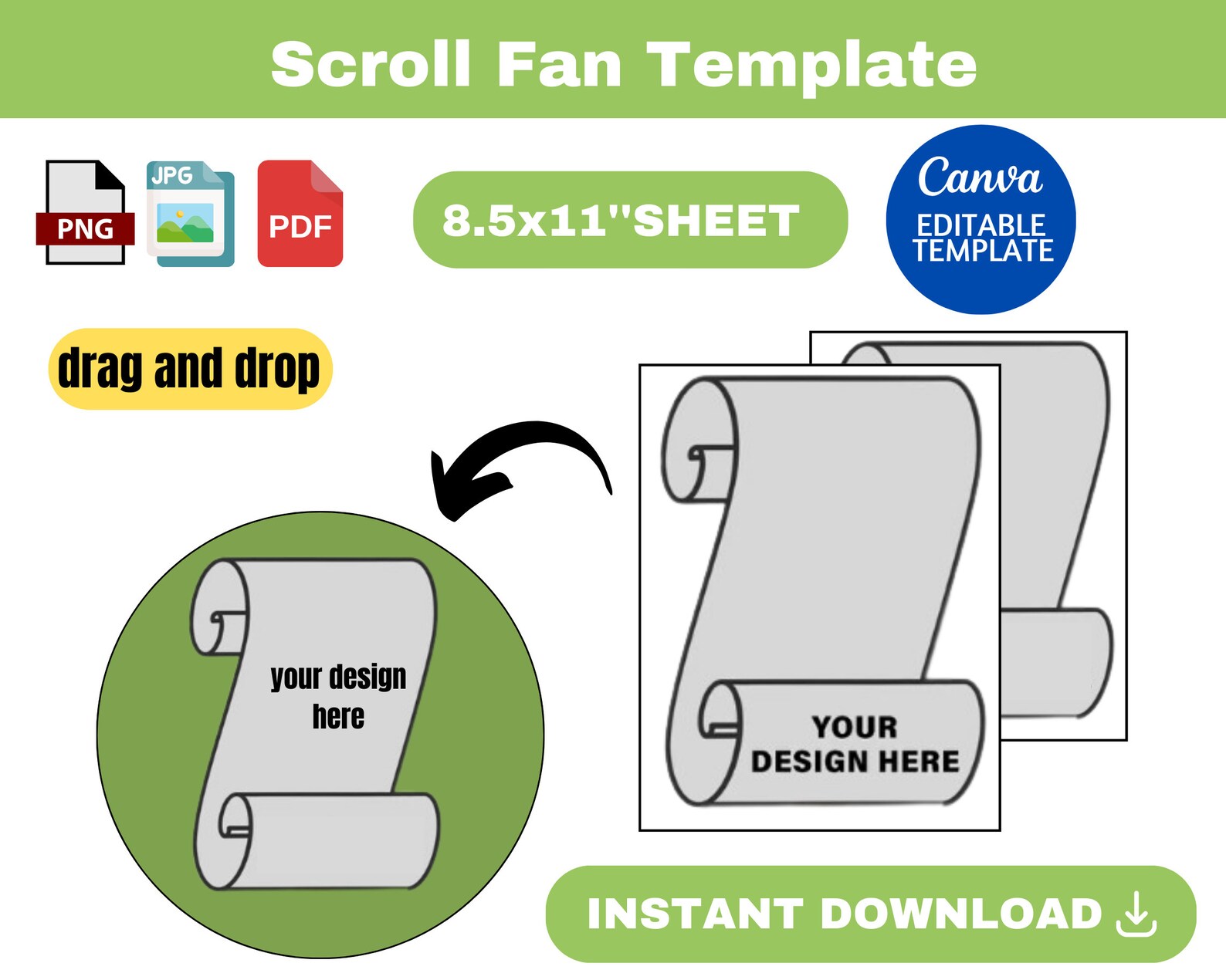 Scroll Fan Template

PNG

JPG

PDF

8.5x11"SHEET

Canva
EDITABLE
TEMPLATE

drag and drop

your design here

YOUR DESIGN HERE

INSTANT DOWNLOAD