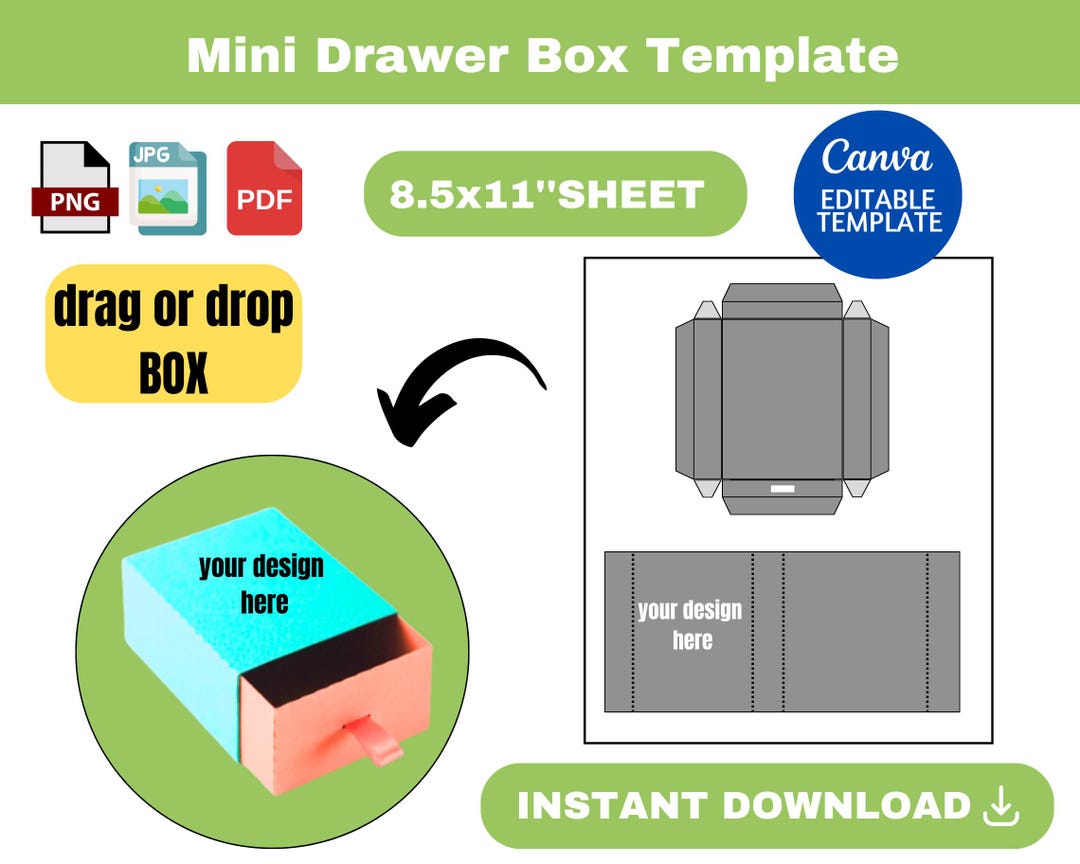 Mini Drawer Box Template

PNG

JPG

PDF

8.5x11''SHEET

Canva
EDITABLE TEMPLATE

drag or drop BOX

your design here

your design here

INSTANT DOWNLOAD