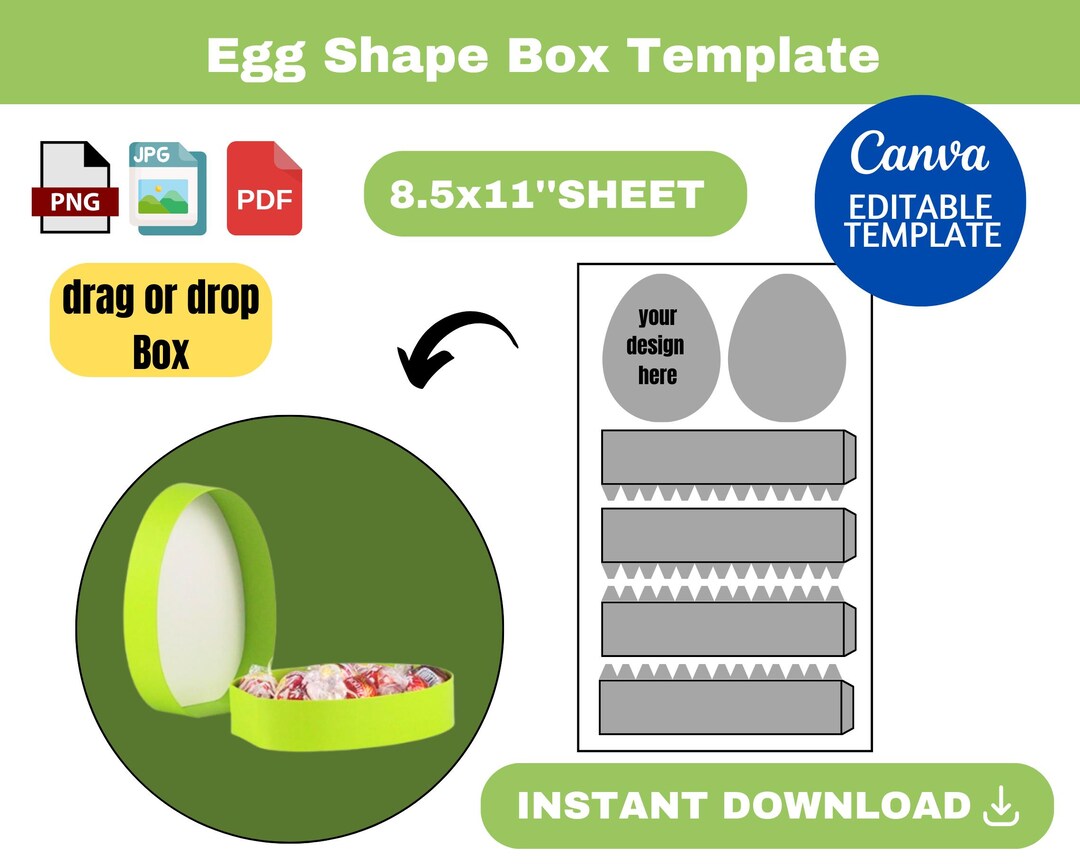 Egg Shape Box Template

PNG JPG PDF

8.5x11''SHEET

Canva
EDITABLE TEMPLATE

drag or drop Box

your design here

INSTANT DOWNLOAD