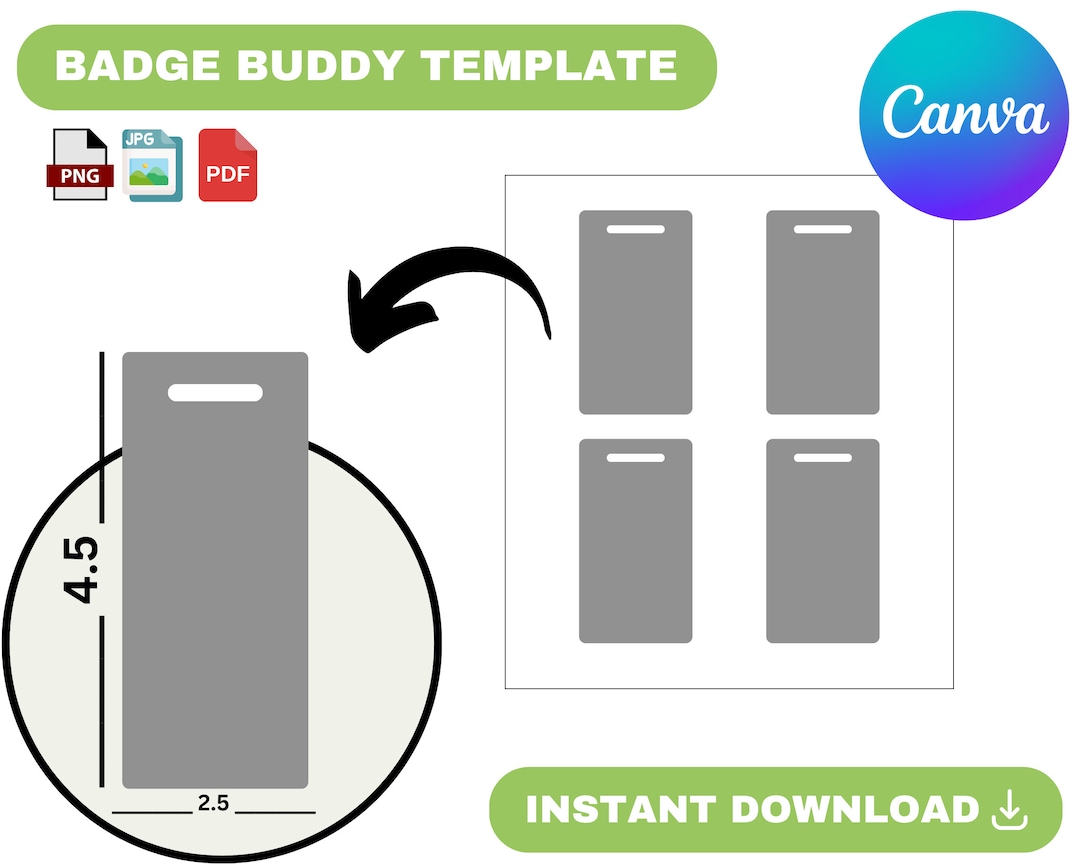 BADGE BUDDY TEMPLATE

PNG JPG PDF

Canva

4.5

2.5

INSTANT DOWNLOAD