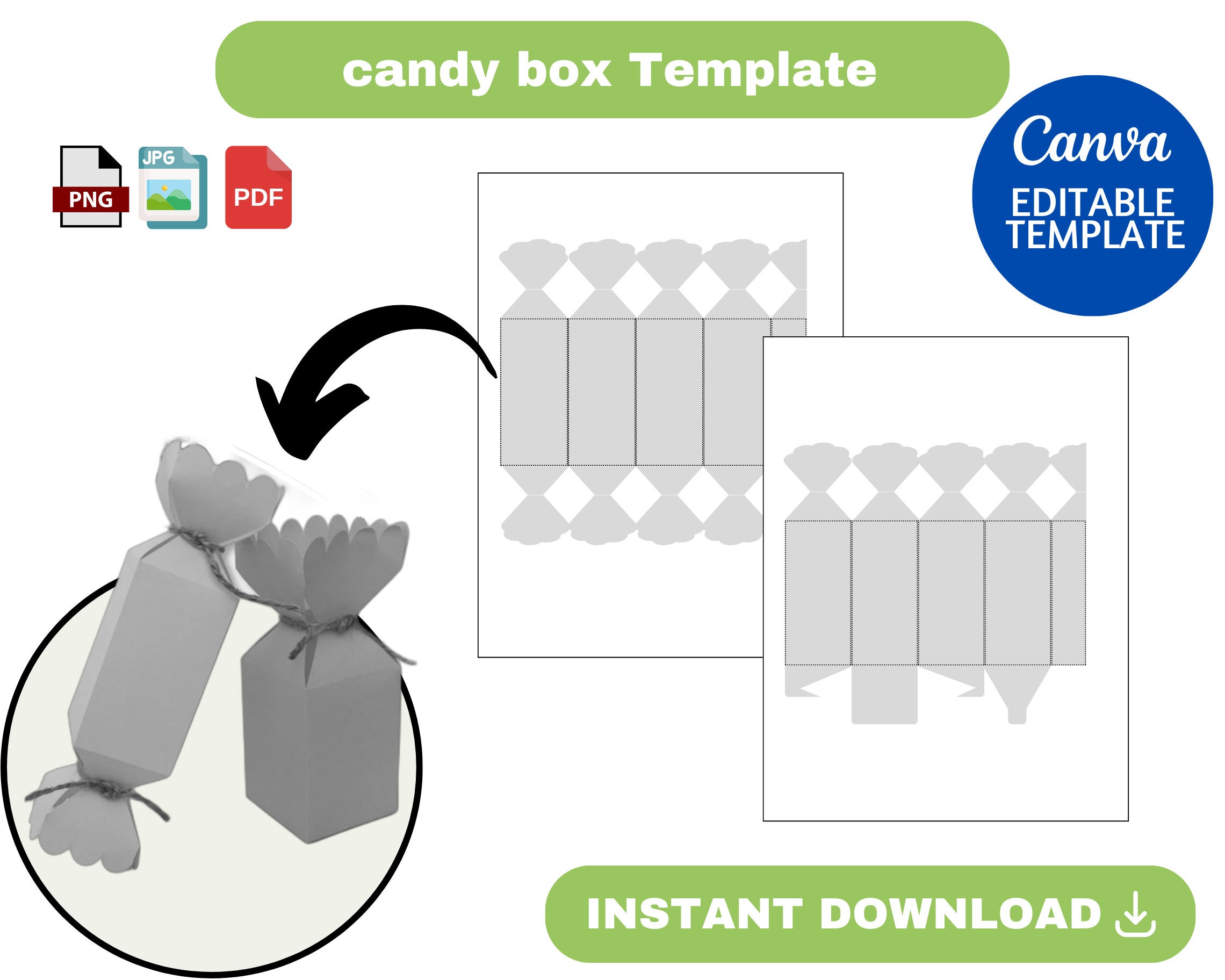 candy box Template

PNG JPG PDF

Canva
EDITABLE TEMPLATE

INSTANT DOWNLOAD