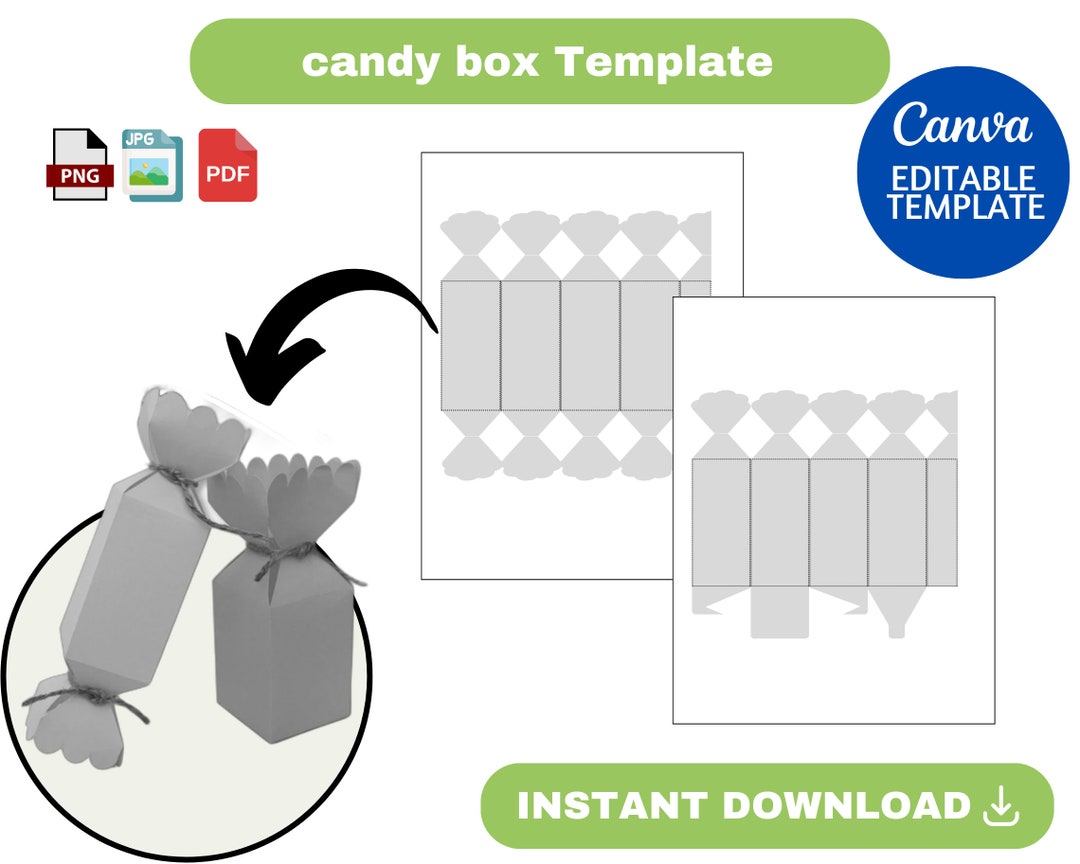 candy box Template

PNG
JPG
PDF

Canva
EDITABLE TEMPLATE

INSTANT DOWNLOAD