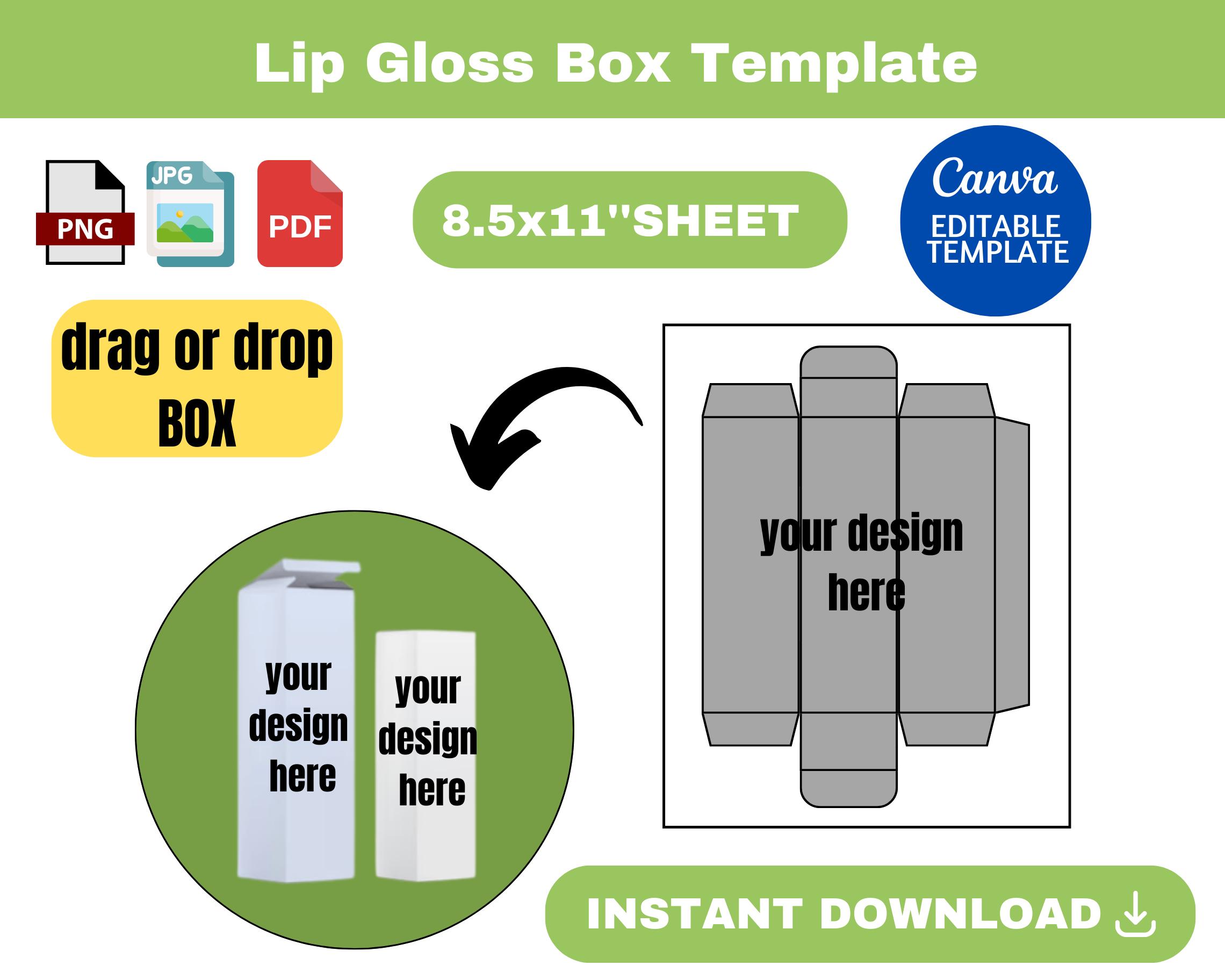 Lip Gloss Box Template

PNG JPG PDF

8.5x11"SHEET

Canva
EDITABLE TEMPLATE

drag or drop
BOX

your design here

your design here

your design here

INSTANT DOWNLOAD