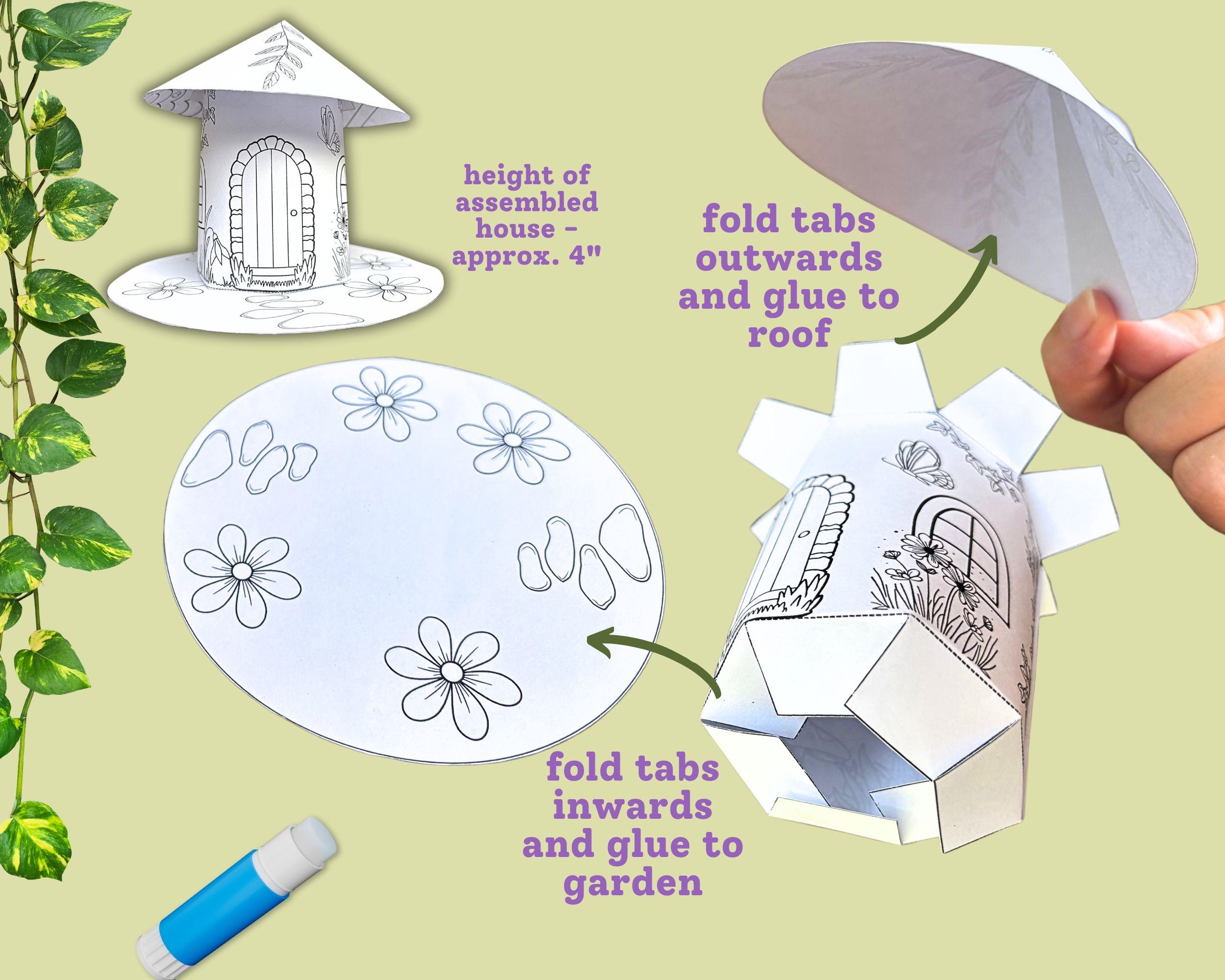 height of assembled house - approx. 4"

fold tabs outwards and glue to roof

fold tabs inwards and glue to garden