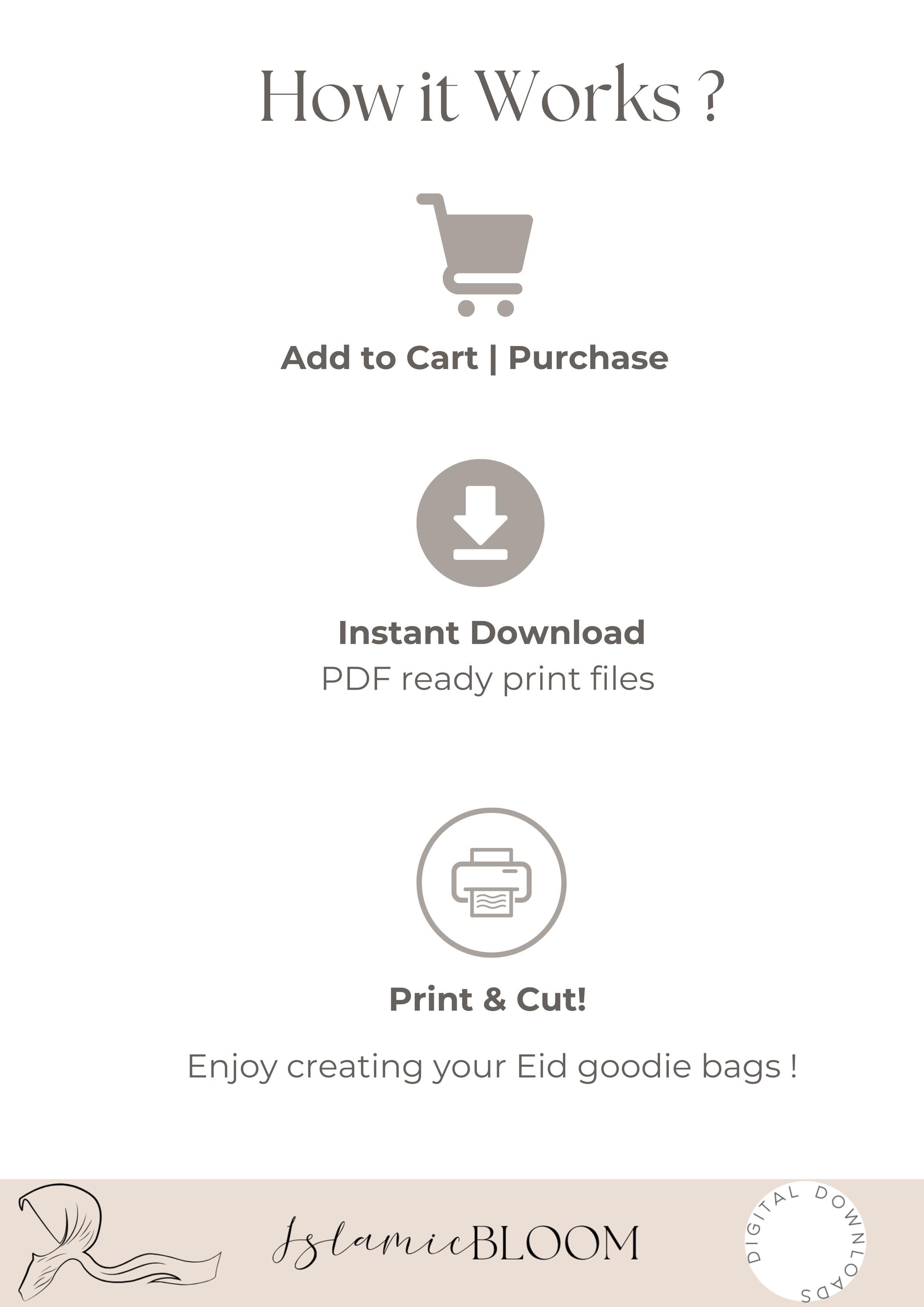 How it Works ?

Add to Cart | Purchase

Instant Download
PDF ready print files

Print & Cut!

Enjoy creating your Eid goodie bags !

IslamicBLOOM

DIGITAL DOWNLOADS