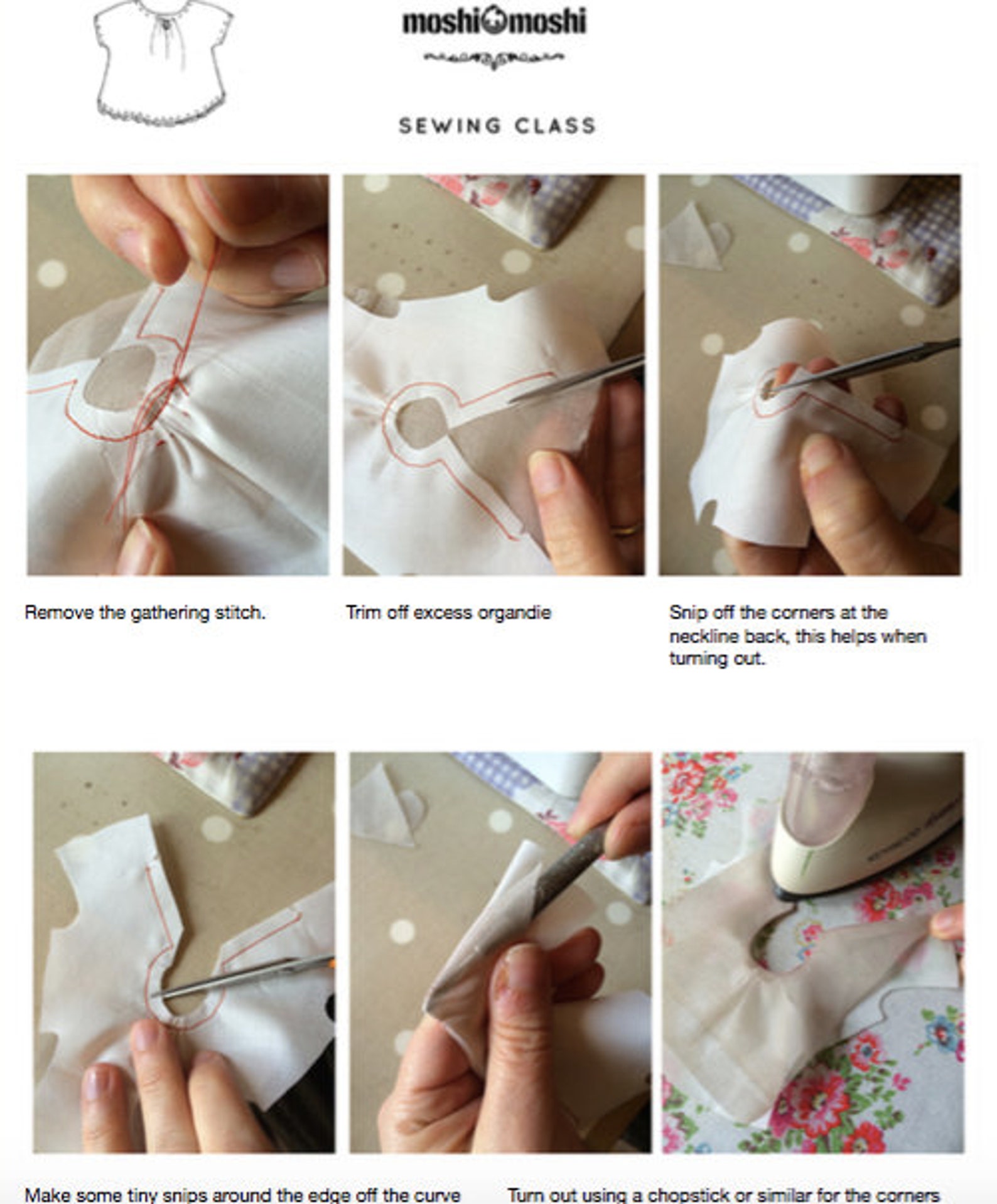 moshi moshi

SEWING CLASS

Remove the gathering stitch.

Trim off excess organdie

Snip off the corners at the neckline back, this helps when turning out.

Make some tiny snips around the edge off the curve

Turn out using a chopstick or similar for the corners