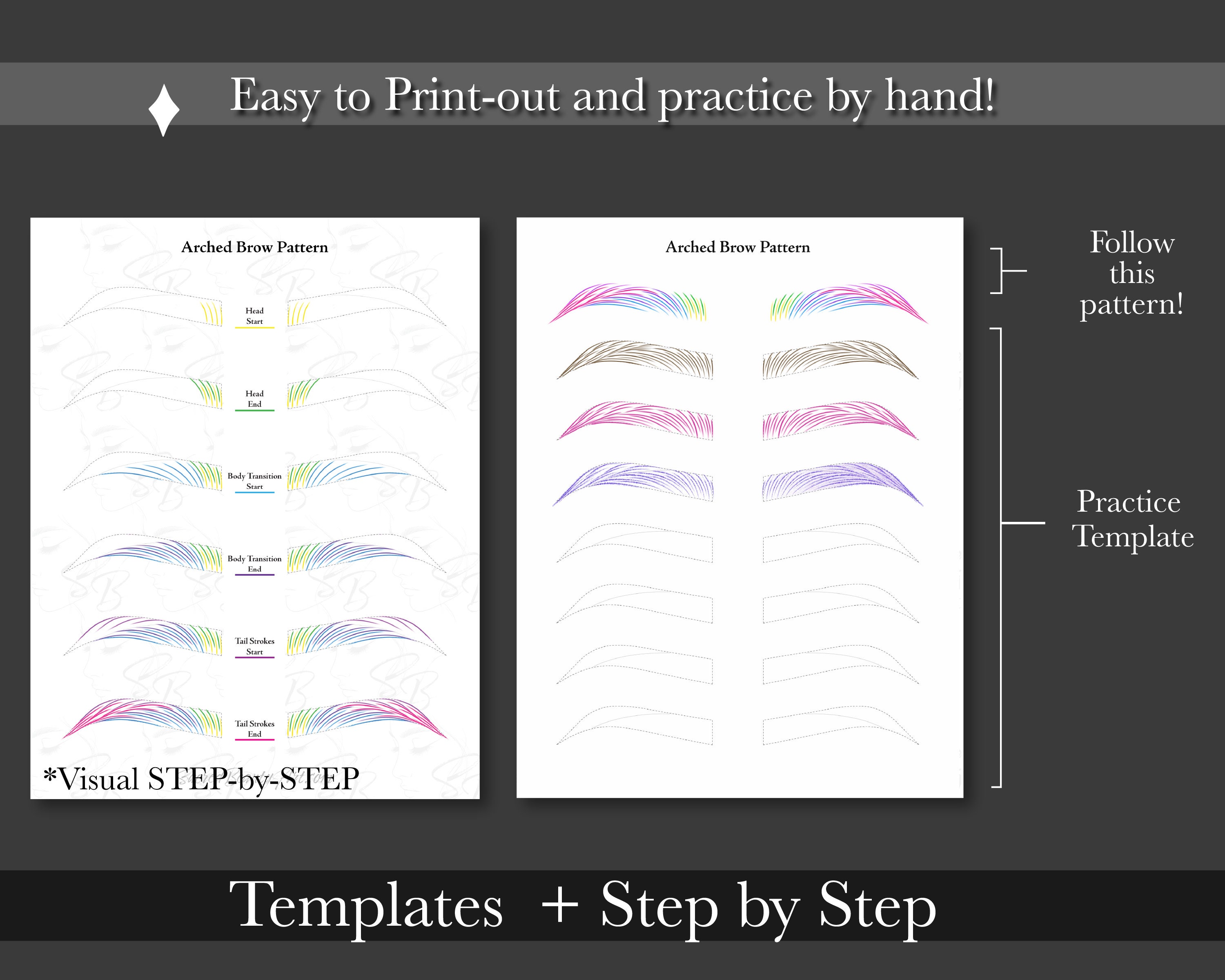 Easy to Print-out and practice by hand!

Arched Brow Pattern

Head Start

Head End

Body Transition Start

Body Transition End

Tail Strokes Start

Tail Strokes End

*Visual STEP-by-STEP

Arched Brow Pattern

Follow this pattern!

Practice Template

Templates + Step by Step