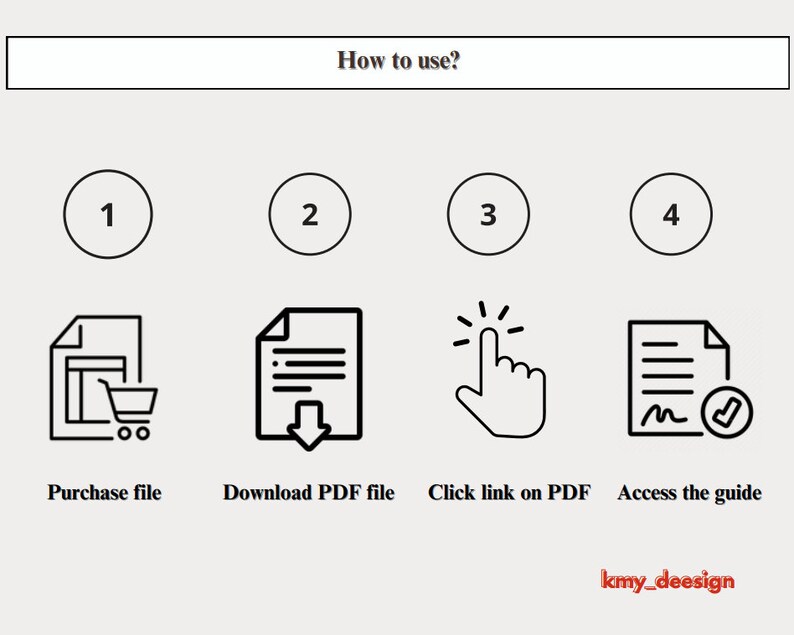 How to use?

1

2

3

4

Purchase file

Download PDF file

Click link on PDF

Access the guide

kmy_deesign