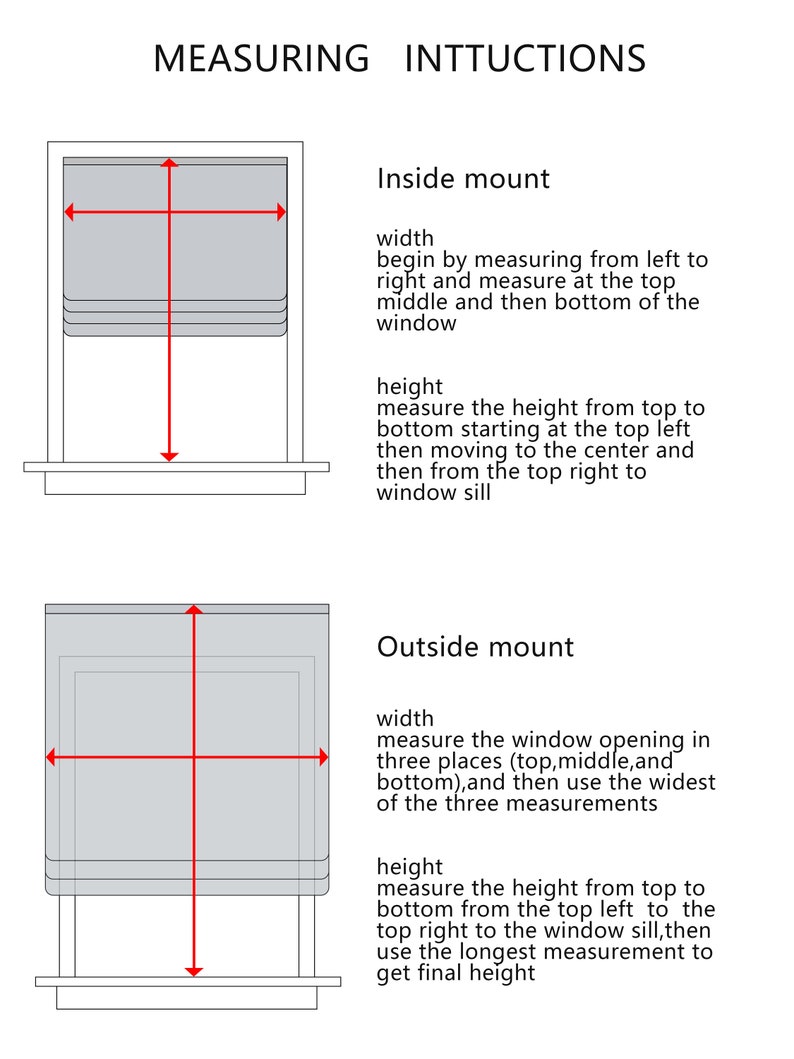 MEASURING INTTUCTIONS

Inside mount

width
begin by measuring from left to right and measure at the top middle and then bottom of the window

height
measure the height from top to bottom starting at the top left then moving to the center and then from the top right to window sill

Outside mount

width
measure the window opening in three places (top,middle,and bottom),and then use the widest of the three measurements

height
measure the height from top to bottom from the top left to the top right to the window sill,then use the longest measurement to get final height