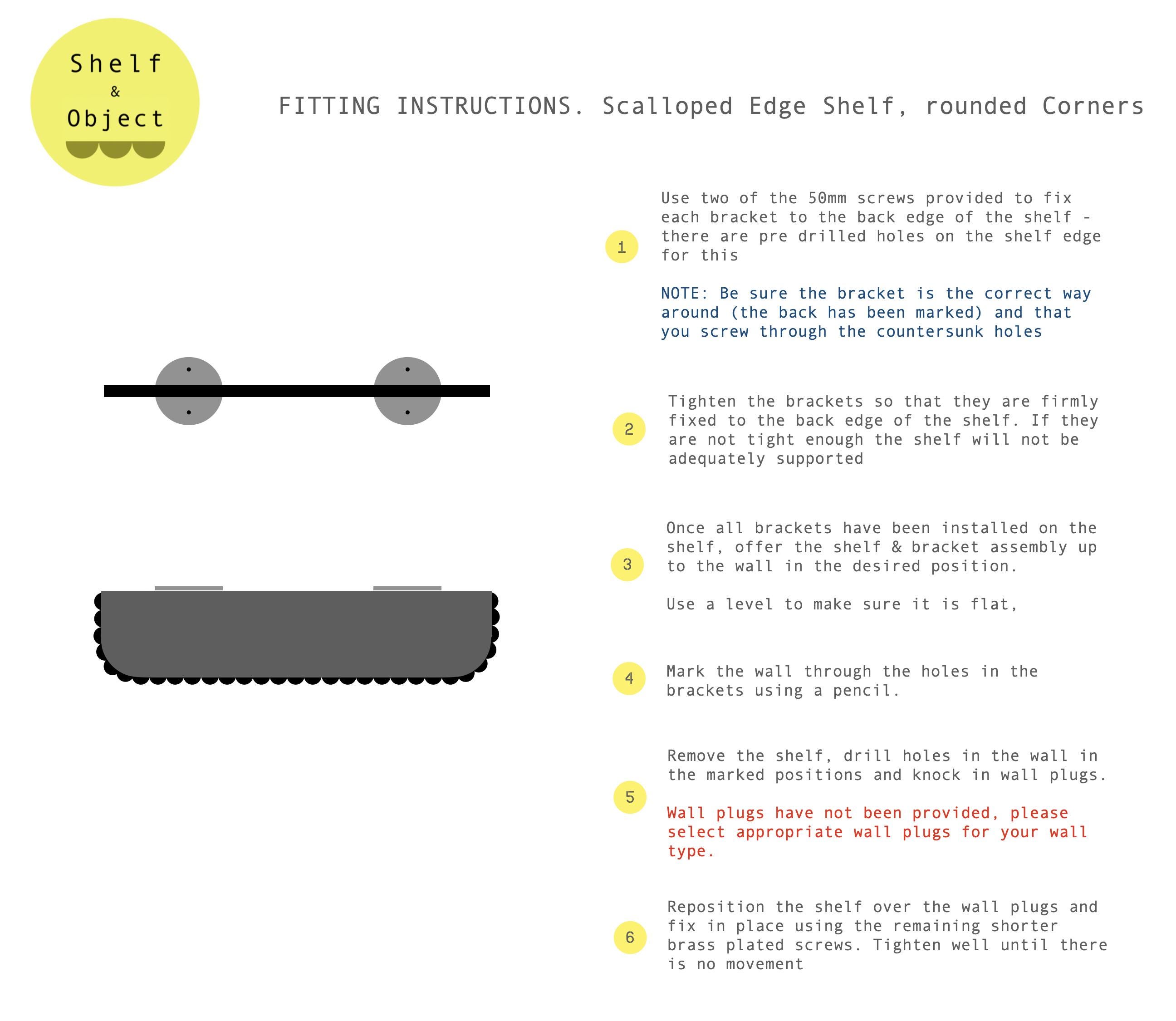 Shelf
&
Object

FITTING INSTRUCTIONS. Scalloped Edge Shelf, rounded Corners

1

Use two of the 50mm screws provided to fix each bracket to the back edge of the shelf - there are pre drilled holes on the shelf edge for this

NOTE: Be sure the bracket is the correct way around (the back has been marked) and that you screw through the countersunk holes

2

Tighten the brackets so that they are firmly fixed to the back edge of the shelf. If they are not tight enough the shelf will not be adequately supported

3

Once all brackets have been installed on the shelf, offer the shelf & bracket assembly up to the wall in the desired position.

Use a level to make sure it is flat,

4

Mark the wall through the holes in the brackets using a pencil.

5

Remove the shelf, drill holes in the wall in the marked positions and knock in wall plugs.

Wall plugs have not been provided, please select appropriate wall plugs for your wall type.

6

Reposition the shelf over the wall plugs and fix in place using the remaining shorter brass plated screws. Tighten well until there is no movement