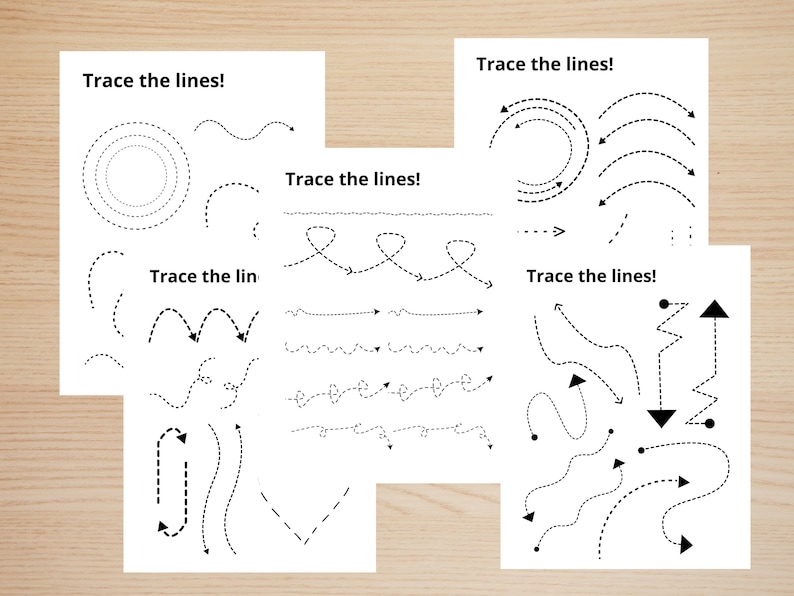 Trace the lines!

Trace the lines!

Trace the lines!

Trace the lin

Trace the lines!