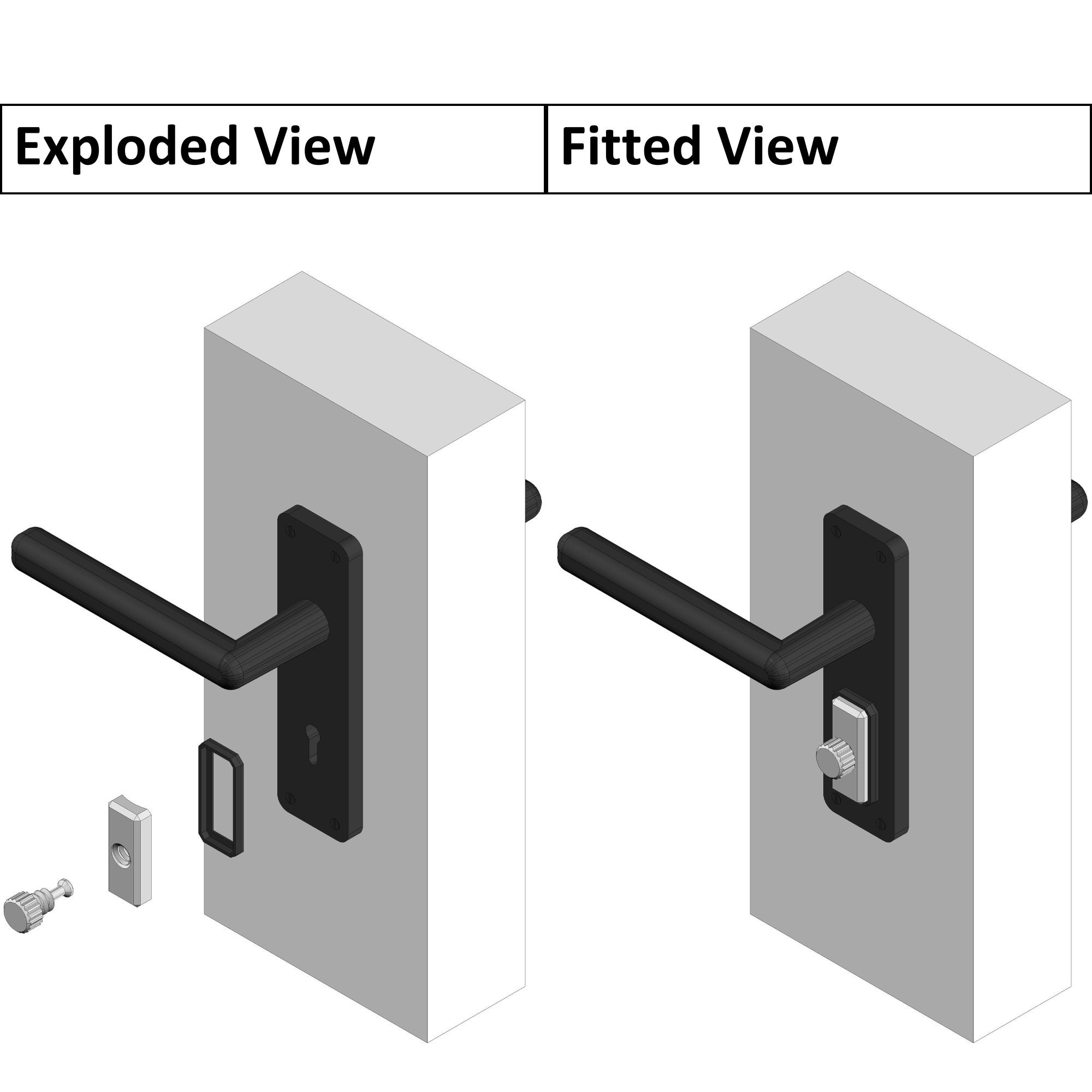 | Exploded View | Fitted View |
|---|---|