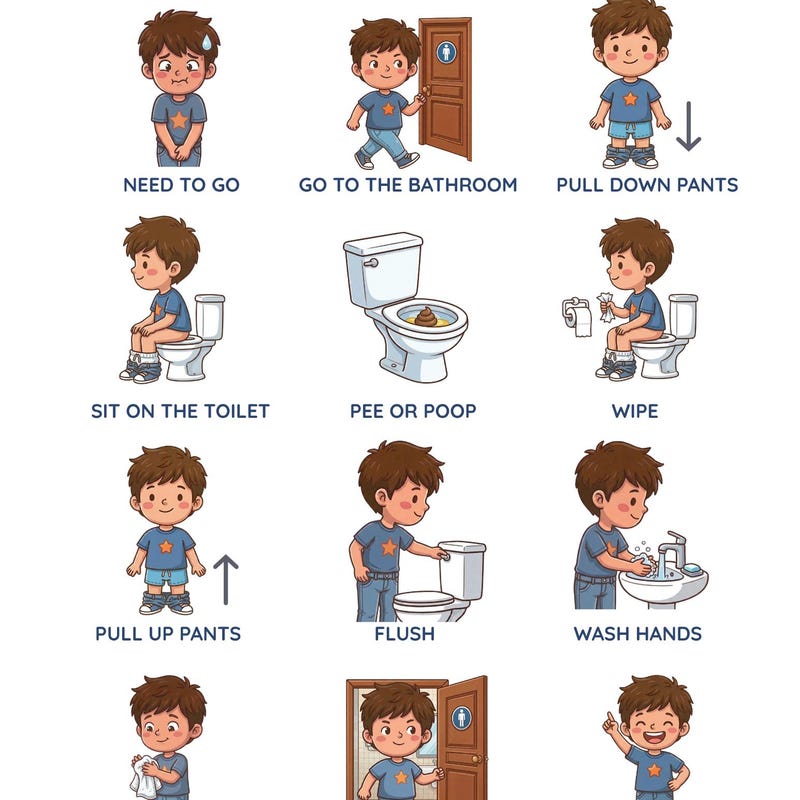 NEED TO GO

GO TO THE BATHROOM

PULL DOWN PANTS

SIT ON THE TOILET

PEE OR POOP

WIPE

PULL UP PANTS

FLUSH

WASH HANDS