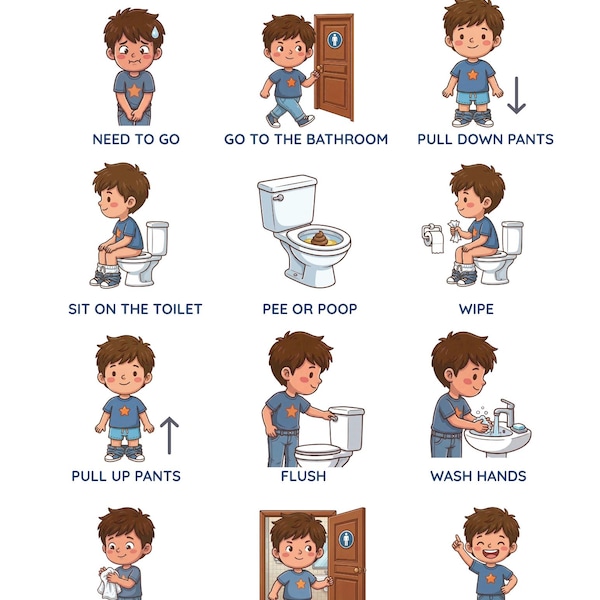 NEED TO GO

GO TO THE BATHROOM

PULL DOWN PANTS

SIT ON THE TOILET

PEE OR POOP

WIPE

PULL UP PANTS

FLUSH

WASH HANDS