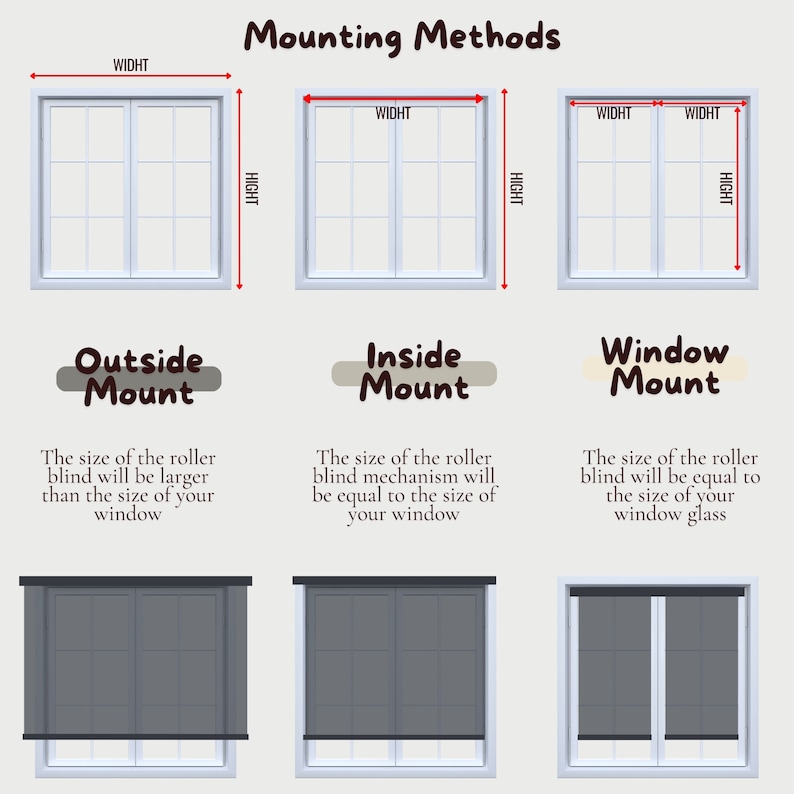 Mounting Methods

WIDHT

HIGHT

WIDHT

HIGHT

WIDHT WIDHT

HIGHT

Outside Mount

The size of the roller blind will be larger than the size of your window

Inside Mount

The size of the roller blind mechanism will be equal to the size of your window

Window Mount

The size of the roller blind will be equal to the size of your window glass