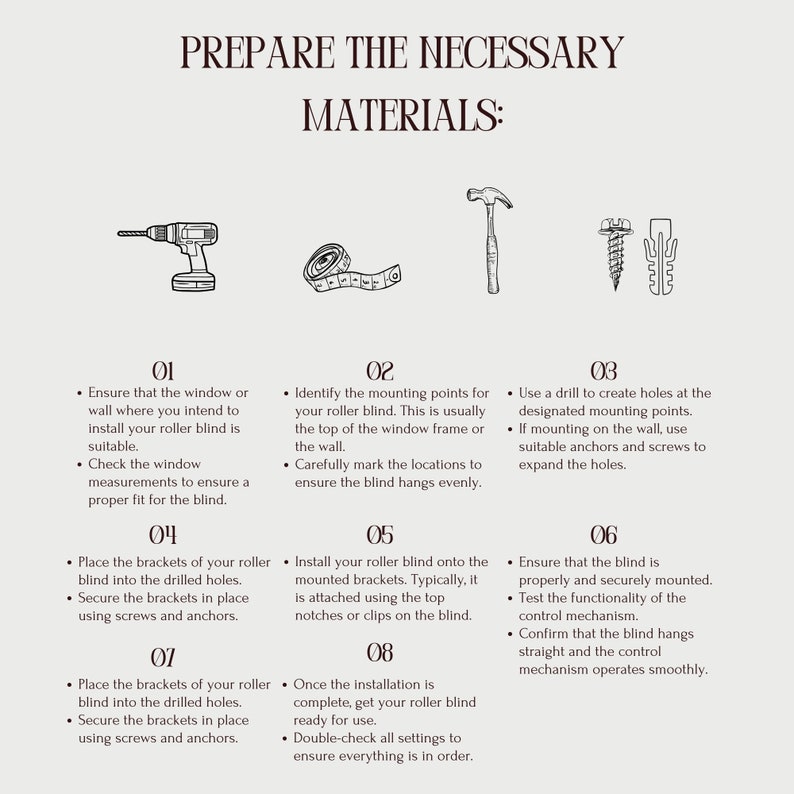 PREPARE THE NECESSARY MATERIALS:

01
• Ensure that the window or wall where you intend to install your roller blind is suitable.
• Check the window measurements to ensure a proper fit for the blind.

02
• Identify the mounting points for your roller blind. This is usually the top of the window frame or the wall.
• Carefully mark the locations to ensure the blind hangs evenly.

03
• Use a drill to create holes at the designated mounting points.
• If mounting on the wall, use suitable anchors and screws to expand the holes.

04
• Place the brackets of your roller blind into the drilled holes.
• Secure the brackets in place using screws and anchors.

05
• Install your roller blind onto the mounted brackets. Typically, it is attached using the top notches or clips on the blind.

06
• Ensure that the blind is properly and securely mounted.
• Test the functionality of the control mechanism.
• Confirm that the blind hangs straight and the control mechanism operates smoothly.

07
• Place the brackets of your roller blind into the drilled holes.
• Secure the brackets in place using screws and anchors.

08
• Once the installation is complete, get your roller blind ready for use.
• Double-check all settings to ensure everything is in order.